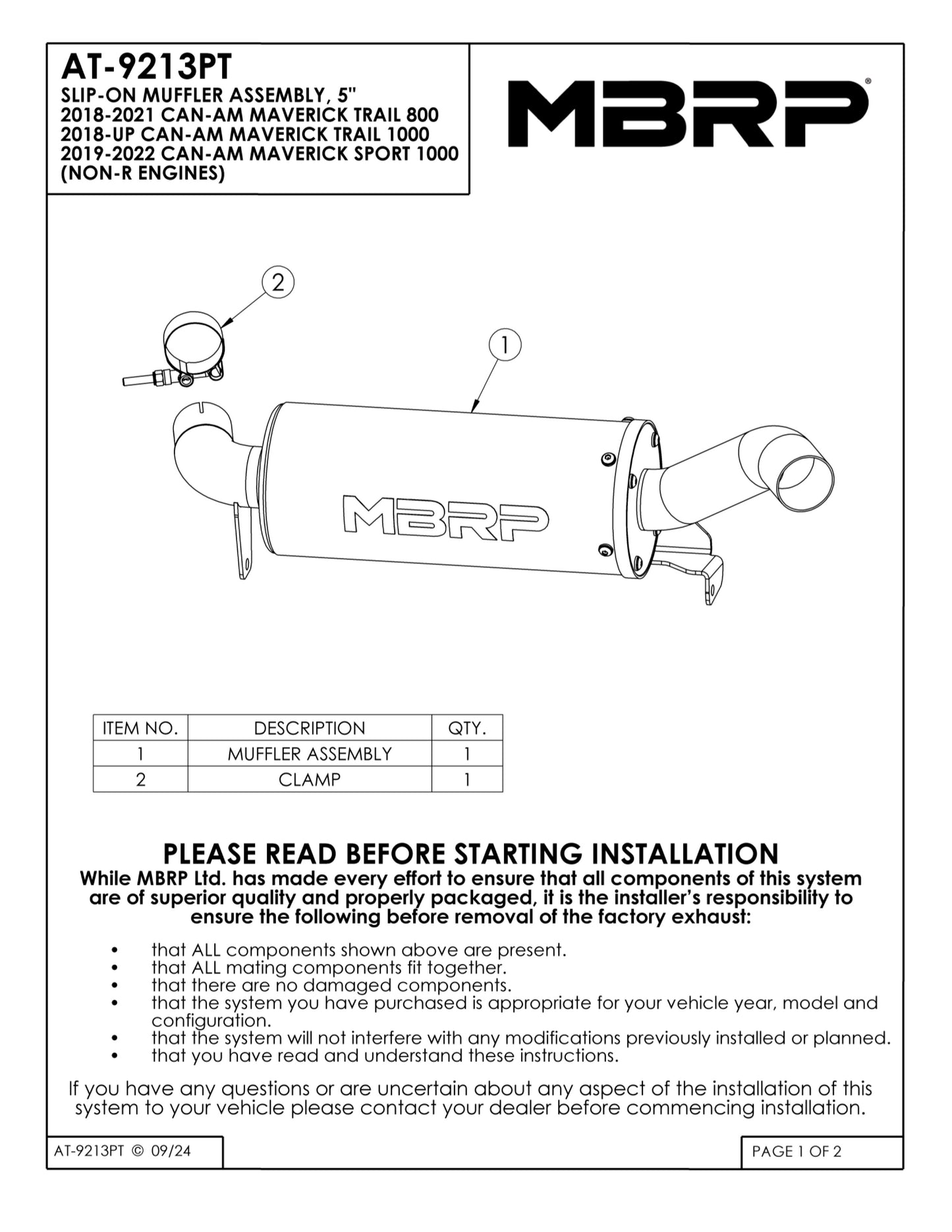 AT-9213PT
SLIP-ON MUFFLER ASSEMBLY, 5"
2018-2021 CAN-AM MAVERICK TRAIL 800
2018-UP CAN-AM MAVERICK TRAIL 1000
2019-2022 CAN-AM MAVERICK SPORT 1000
(NON-R ENGINES)

MBRP®

2

1

MBRP

| ITEM NO. | DESCRIPTION | QTY. |
|---|---|---|
| 1 | MUFFLER ASSEMBLY | 1 |
| 2 | CLAMP | 1 |

PLEASE READ BEFORE STARTING INSTALLATION
While MBRP Ltd. has made every effort to ensure that all components of this system are of superior quality and properly packaged, it is the installer's responsibility to ensure the following before removal of the factory exhaust:

• that ALL components shown above are present.
• that ALL mating components fit together.
• that there are no damaged components.
• that the system you have purchased is appropriate for your vehicle year, model and configuration.
• that the system will not interfere with any modifications previously installed or planned.
• that you have read and understand these instructions.

If you have any questions or are uncertain about any aspect of the installation of this system to your vehicle please contact your dealer before commencing installation.

AT-9213PT © 09/24

PAGE 1 OF 2