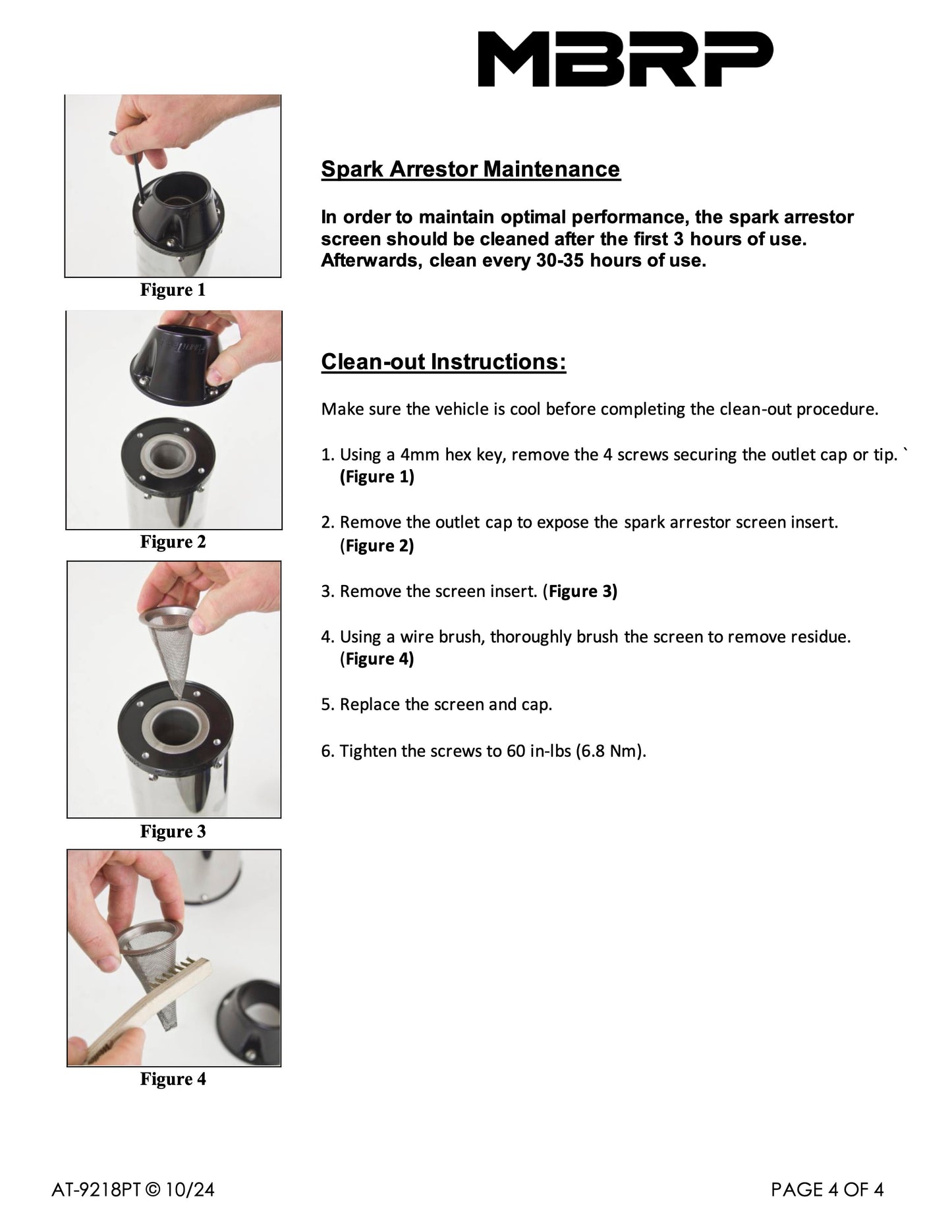 MBRP

Figure 1

Figure 2

Figure 3

Figure 4

Spark Arrestor Maintenance

In order to maintain optimal performance, the spark arrestor screen should be cleaned after the first 3 hours of use. Afterwards, clean every 30-35 hours of use.

Clean-out Instructions:

Make sure the vehicle is cool before completing the clean-out procedure.

1. Using a 4mm hex key, remove the 4 screws securing the outlet cap or tip. ` (Figure 1)

2. Remove the outlet cap to expose the spark arrestor screen insert. (Figure 2)

3. Remove the screen insert. (Figure 3)

4. Using a wire brush, thoroughly brush the screen to remove residue. (Figure 4)

5. Replace the screen and cap.

6. Tighten the screws to 60 in-lbs (6.8 Nm).

AT-9218PT © 10/24

PAGE 4 OF 4