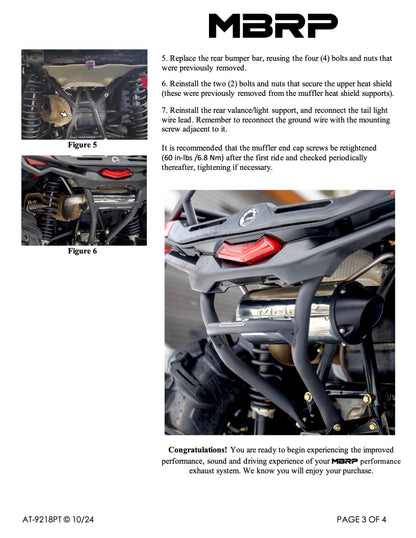 MBRP

Figure 5

Figure 6

5. Replace the rear bumper bar, reusing the four (4) bolts and nuts that were previously removed.

6. Reinstall the two (2) bolts and nuts that secure the upper heat shield (these were previously removed from the muffler heat shield supports).

7. Reinstall the rear valance/light support, and reconnect the tail light wire lead. Remember to reconnect the ground wire with the mounting screw adjacent to it.

It is recommended that the muffler end cap screws be retightened (60 in-lbs /6.8 Nm) after the first ride and checked periodically thereafter, tightening if necessary.

Congratulations! You are ready to begin experiencing the improved performance, sound and driving experience of your MBRP performance exhaust system. We know you will enjoy your purchase.

AT-9218PT © 10/24

PAGE 3 OF 4