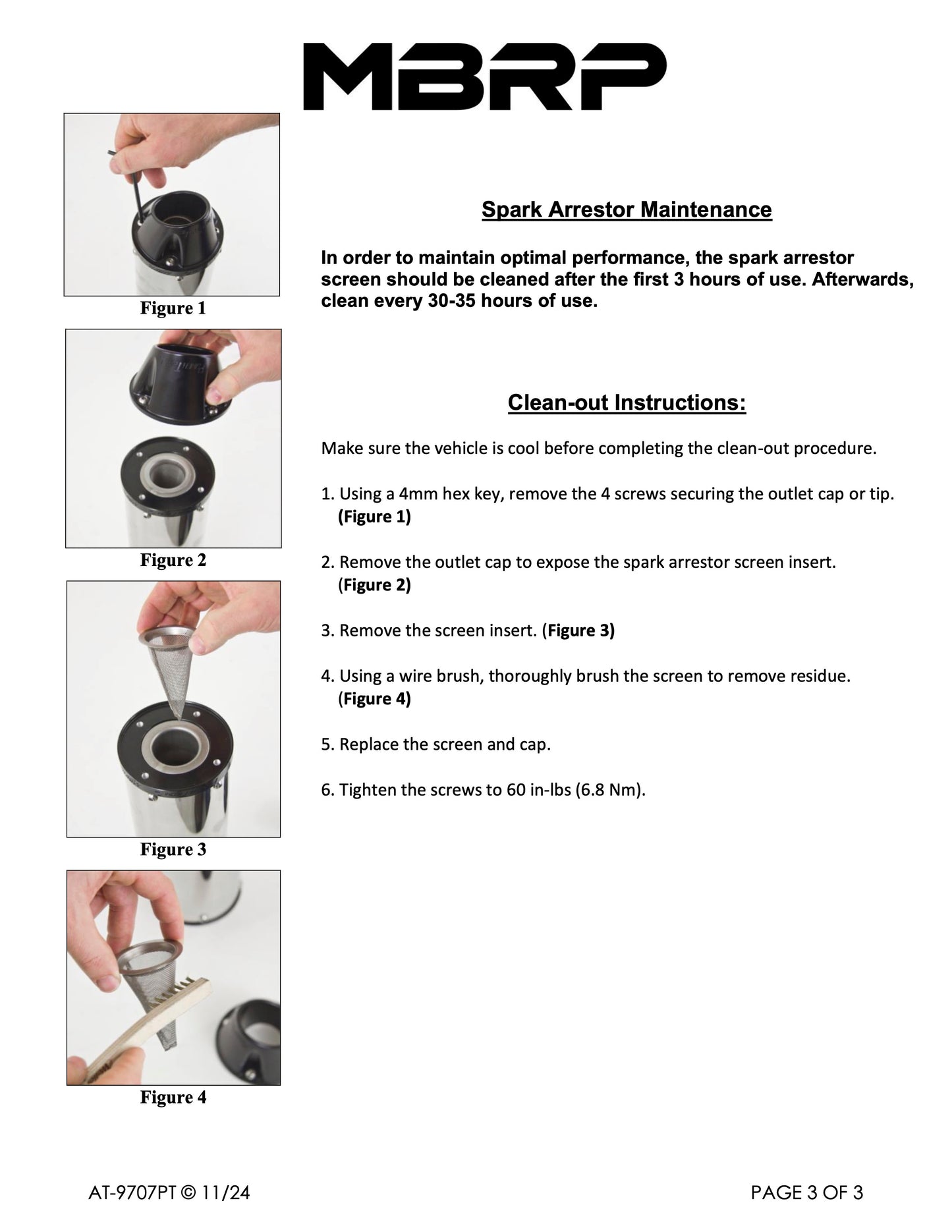 MBRP

Figure 1

Figure 2

Figure 3

Figure 4

Spark Arrestor Maintenance

In order to maintain optimal performance, the spark arrestor screen should be cleaned after the first 3 hours of use. Afterwards, clean every 30-35 hours of use.

Clean-out Instructions:

Make sure the vehicle is cool before completing the clean-out procedure.

1. Using a 4mm hex key, remove the 4 screws securing the outlet cap or tip. (Figure 1)

2. Remove the outlet cap to expose the spark arrestor screen insert. (Figure 2)

3. Remove the screen insert. (Figure 3)

4. Using a wire brush, thoroughly brush the screen to remove residue. (Figure 4)

5. Replace the screen and cap.

6. Tighten the screws to 60 in-lbs (6.8 Nm).

AT-9707PT © 11/24

PAGE 3 OF 3