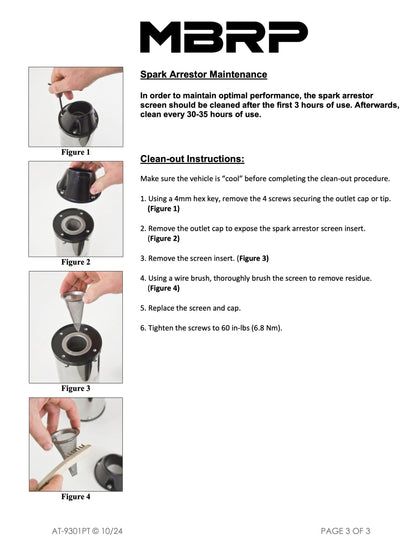 MBRP

Figure 1

Figure 2

Figure 3

Figure 4

Spark Arrestor Maintenance

In order to maintain optimal performance, the spark arrestor screen should be cleaned after the first 3 hours of use. Afterwards, clean every 30-35 hours of use.

Clean-out Instructions:

Make sure the vehicle is "cool" before completing the clean-out procedure.

1. Using a 4mm hex key, remove the 4 screws securing the outlet cap or tip. (Figure 1)

2. Remove the outlet cap to expose the spark arrestor screen insert. (Figure 2)

3. Remove the screen insert. (Figure 3)

4. Using a wire brush, thoroughly brush the screen to remove residue. (Figure 4)

5. Replace the screen and cap.

6. Tighten the screws to 60 in-lbs (6.8 Nm).

AT-9301PT © 10/24

PAGE 3 OF 3