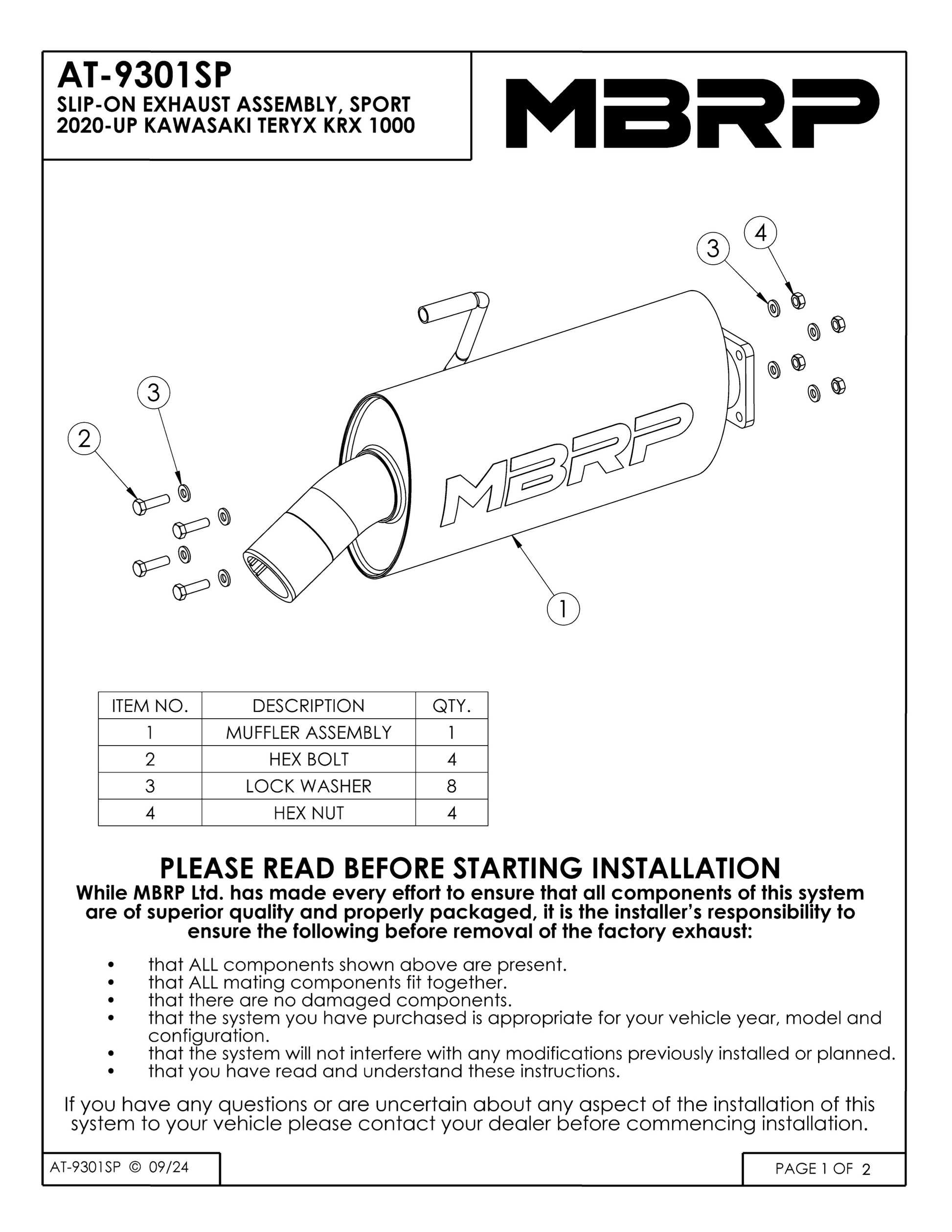 AT-9301SP
SLIP-ON EXHAUST ASSEMBLY, SPORT
2020-UP KAWASAKI TERYX KRX 1000

MBRP

3
4
3
2
MBRP
1

| ITEM NO. | DESCRIPTION | QTY. |
|---|---|---|
| 1 | MUFFLER ASSEMBLY | 1 |
| 2 | HEX BOLT | 4 |
| 3 | LOCK WASHER | 8 |
| 4 | HEX NUT | 4 |

PLEASE READ BEFORE STARTING INSTALLATION
While MBRP Ltd. has made every effort to ensure that all components of this system are of superior quality and properly packaged, it is the installer's responsibility to ensure the following before removal of the factory exhaust:

• that ALL components shown above are present.
• that ALL mating components fit together.
• that there are no damaged components.
• that the system you have purchased is appropriate for your vehicle year, model and configuration.
• that the system will not interfere with any modifications previously installed or planned.
• that you have read and understand these instructions.

If you have any questions or are uncertain about any aspect of the installation of this system to your vehicle please contact your dealer before commencing installation.

AT-9301SP © 09/24

PAGE 1 OF 2