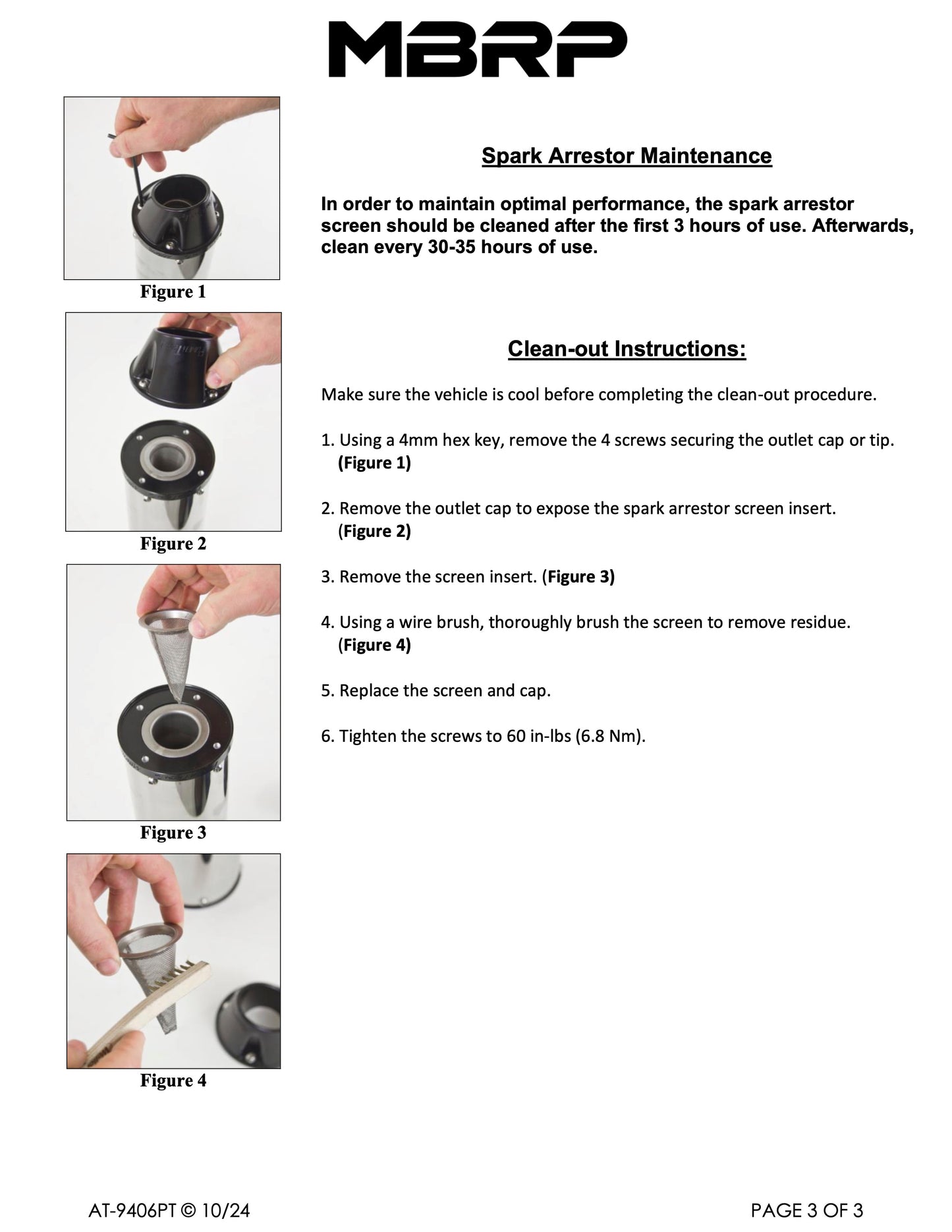 MBRP

Figure 1

Figure 2

Figure 3

Figure 4

Spark Arrestor Maintenance

In order to maintain optimal performance, the spark arrestor screen should be cleaned after the first 3 hours of use. Afterwards, clean every 30-35 hours of use.

Clean-out Instructions:

Make sure the vehicle is cool before completing the clean-out procedure.

1. Using a 4mm hex key, remove the 4 screws securing the outlet cap or tip. (Figure 1)

2. Remove the outlet cap to expose the spark arrestor screen insert. (Figure 2)

3. Remove the screen insert. (Figure 3)

4. Using a wire brush, thoroughly brush the screen to remove residue. (Figure 4)

5. Replace the screen and cap.

6. Tighten the screws to 60 in-lbs (6.8 Nm).

AT-9406PT © 10/24

PAGE 3 OF 3