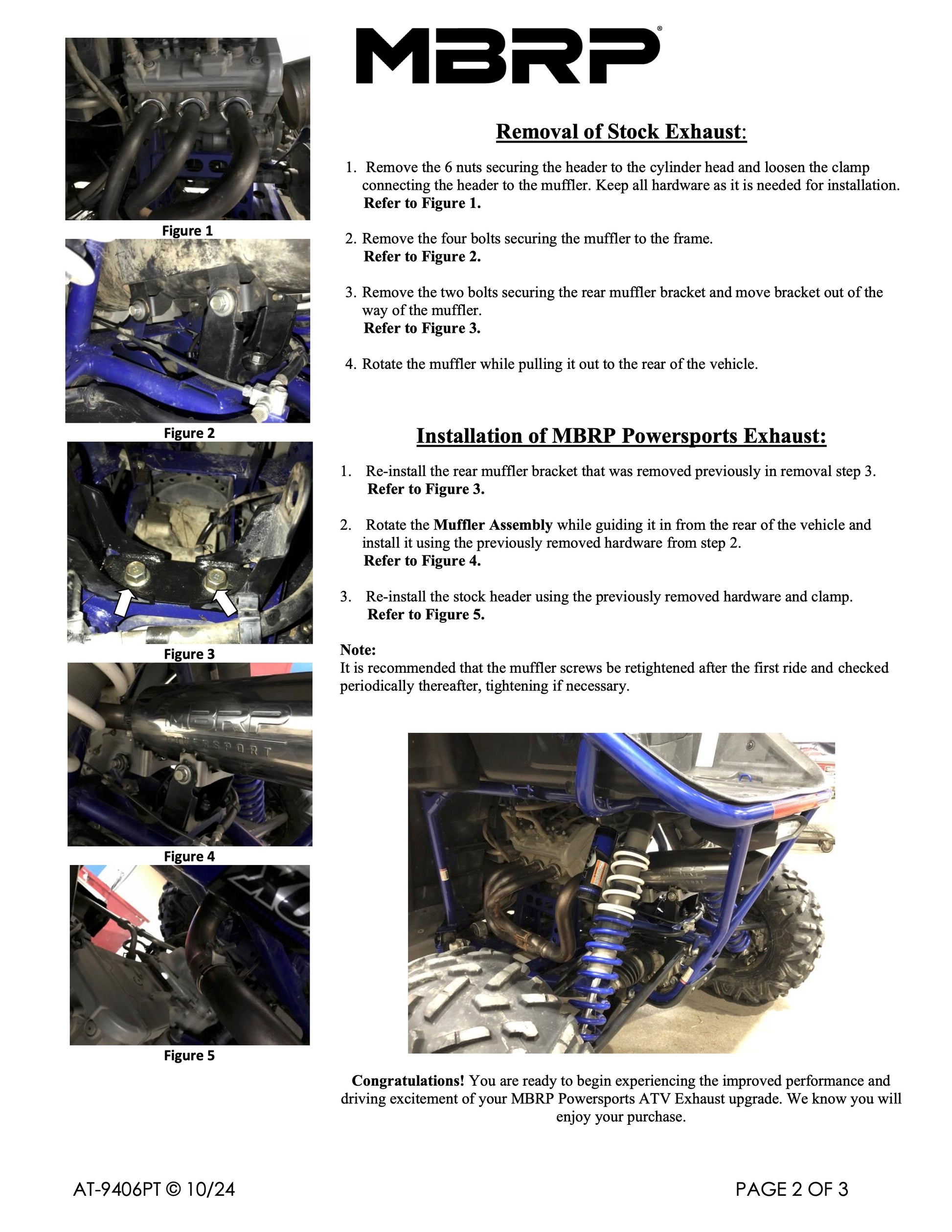 Figure 1

Figure 2

Figure 3

MBRP
POWERSPORT

Figure 4

Figure 5

MBRP®

Removal of Stock Exhaust:

1. Remove the 6 nuts securing the header to the cylinder head and loosen the clamp connecting the header to the muffler. Keep all hardware as it is needed for installation. Refer to Figure 1.

2. Remove the four bolts securing the muffler to the frame. Refer to Figure 2.

3. Remove the two bolts securing the rear muffler bracket and move bracket out of the way of the muffler. Refer to Figure 3.

4. Rotate the muffler while pulling it out to the rear of the vehicle.

Installation of MBRP Powersports Exhaust:

1. Re-install the rear muffler bracket that was removed previously in removal step 3. Refer to Figure 3.

2. Rotate the Muffler Assembly while guiding it in from the rear of the vehicle and install it using the previously removed hardware from step 2. Refer to Figure 4.

3. Re-install the stock header using the previously removed hardware and clamp. Refer to Figure 5.

Note:
It is recommended that the muffler screws be retightened after the first ride and checked periodically thereafter, tightening if necessary.

Congratulations! You are ready to begin experiencing the improved performance and driving excitement of your MBRP Powersports ATV Exhaust upgrade. We know you will enjoy your purchase.

AT-9406PT © 10/24

PAGE 2 OF 3