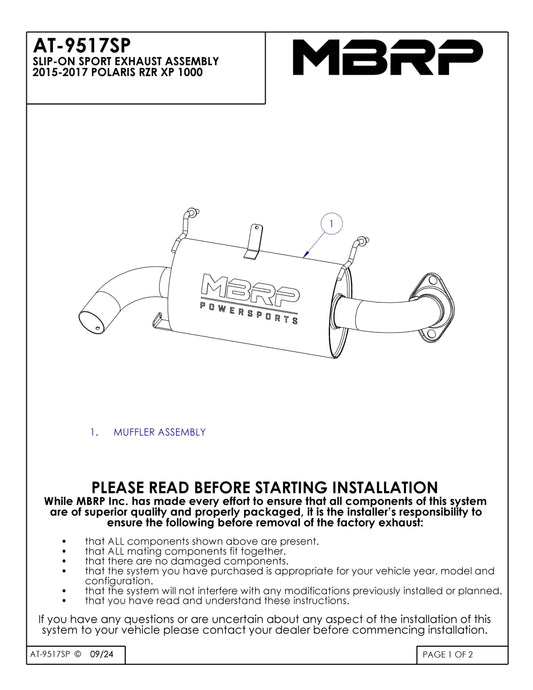 AT-9517SP
SLIP-ON SPORT EXHAUST ASSEMBLY
2015-2017 POLARIS RZR XP 1000

MBRP

1

MBRP
POWERSPORTS

1. MUFFLER ASSEMBLY

PLEASE READ BEFORE STARTING INSTALLATION
While MBRP Inc. has made every effort to ensure that all components of this system are of superior quality and properly packaged, it is the installer's responsibility to ensure the following before removal of the factory exhaust:

• that ALL components shown above are present.
• that ALL mating components fit together.
• that there are no damaged components.
• that the system you have purchased is appropriate for your vehicle year, model and configuration.
• that the system will not interfere with any modifications previously installed or planned.
• that you have read and understand these instructions.

If you have any questions or are uncertain about any aspect of the installation of this system to your vehicle please contact your dealer before commencing installation.

AT-9517SP © 09/24

PAGE 1 OF 2