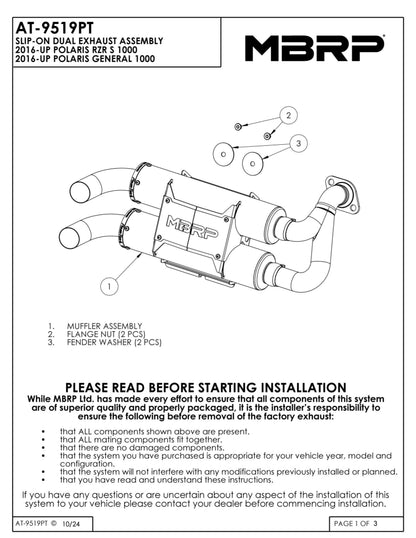 AT-9519PT
SLIP-ON DUAL EXHAUST ASSEMBLY
2016-UP POLARIS RZR S 1000
2016-UP POLARIS GENERAL 1000

MBRP

2

3

MBRP

1

1. MUFFLER ASSEMBLY
2. FLANGE NUT (2 PCS)
3. FENDER WASHER (2 PCS)

PLEASE READ BEFORE STARTING INSTALLATION
While MBRP Ltd. has made every effort to ensure that all components of this system are of superior quality and properly packaged, it is the installer's responsibility to ensure the following before removal of the factory exhaust:

• that ALL components shown above are present.
• that ALL mating components fit together.
• that there are no damaged components.
• that the system you have purchased is appropriate for your vehicle year, model and configuration.
• that the system will not interfere with any modifications previously installed or planned.
• that you have read and understand these instructions.

If you have any questions or are uncertain about any aspect of the installation of this system to your vehicle please contact your dealer before commencing installation.

AT-9519PT © 10/24

PAGE 1 OF 3