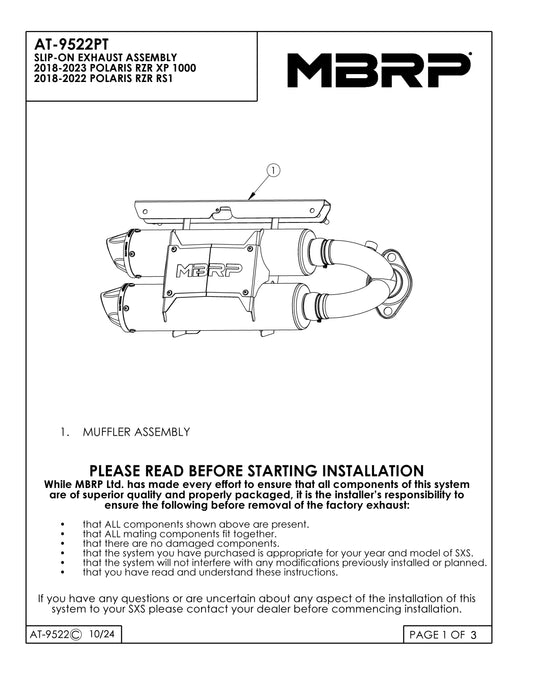 AT-9522PT
SLIP-ON EXHAUST ASSEMBLY
2018-2023 POLARIS RZR XP 1000
2018-2022 POLARIS RZR RS1

MBRP

1

MBRP

1. MUFFLER ASSEMBLY

PLEASE READ BEFORE STARTING INSTALLATION
While MBRP Ltd. has made every effort to ensure that all components of this system are of superior quality and properly packaged, it is the installer's responsibility to ensure the following before removal of the factory exhaust:

• that ALL components shown above are present.
• that ALL mating components fit together.
• that there are no damaged components.
• that the system you have purchased is appropriate for your year and model of SXS.
• that the system will not interfere with any modifications previously installed or planned.
• that you have read and understand these instructions.

If you have any questions or are uncertain about any aspect of the installation of this system to your SXS please contact your dealer before commencing installation.

AT-9522© 10/24

PAGE 1 OF 3