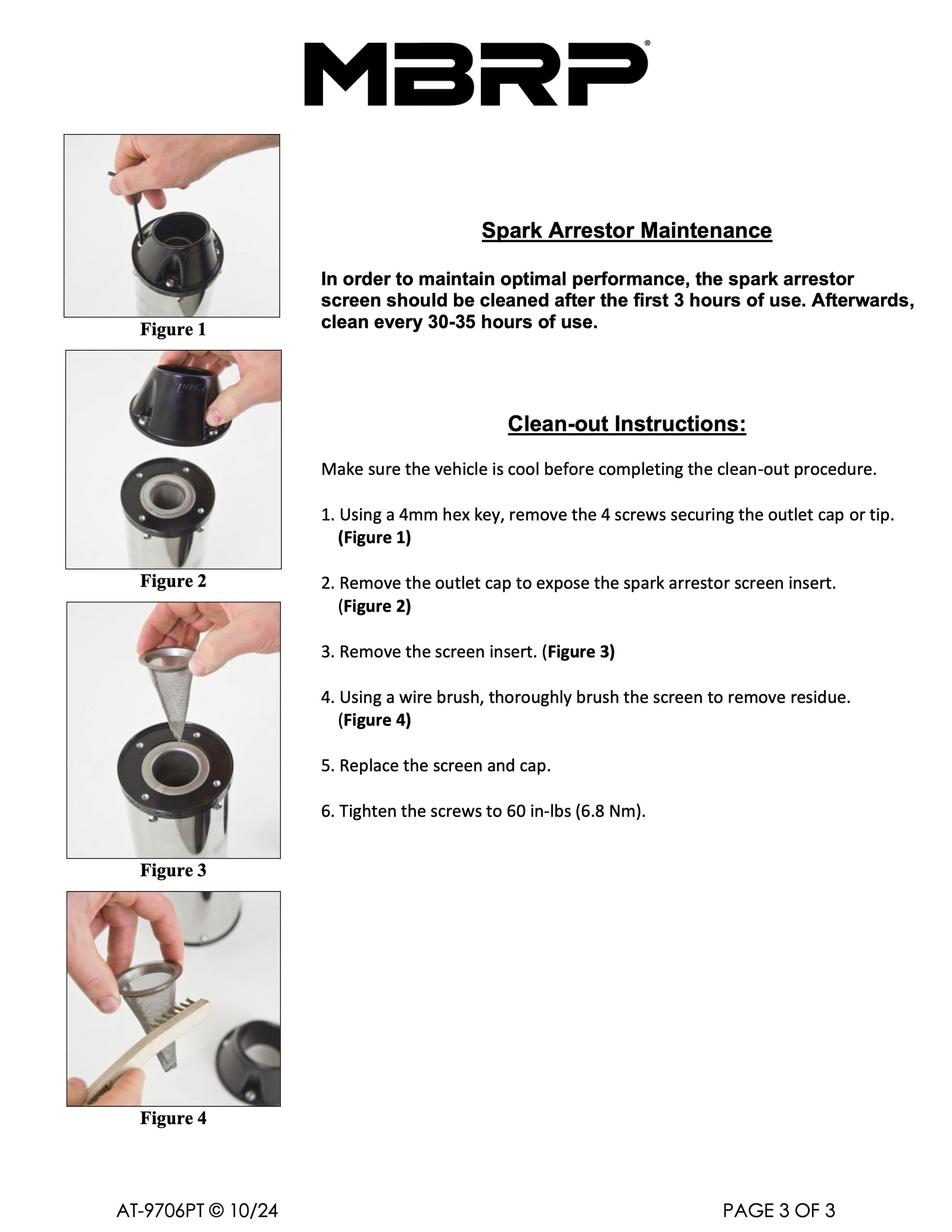 MBRP®

Figure 1

Figure 2

Figure 3

Figure 4

Spark Arrestor Maintenance

In order to maintain optimal performance, the spark arrestor screen should be cleaned after the first 3 hours of use. Afterwards, clean every 30-35 hours of use.

Clean-out Instructions:

Make sure the vehicle is cool before completing the clean-out procedure.

1. Using a 4mm hex key, remove the 4 screws securing the outlet cap or tip. (Figure 1)

2. Remove the outlet cap to expose the spark arrestor screen insert. (Figure 2)

3. Remove the screen insert. (Figure 3)

4. Using a wire brush, thoroughly brush the screen to remove residue. (Figure 4)

5. Replace the screen and cap.

6. Tighten the screws to 60 in-lbs (6.8 Nm).

AT-9706PT © 10/24

PAGE 3 OF 3