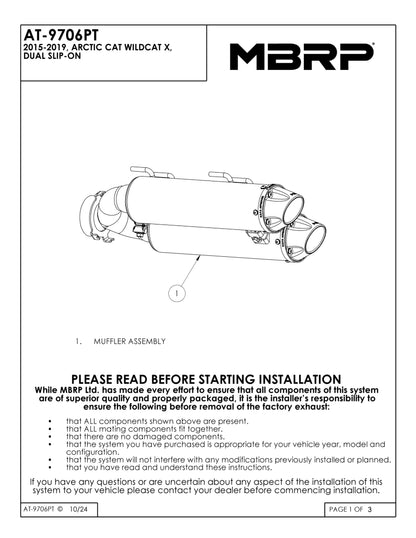 AT-9706PT
2015-2019, ARCTIC CAT WILDCAT X, DUAL SLIP-ON

MBRP

1

1. MUFFLER ASSEMBLY

PLEASE READ BEFORE STARTING INSTALLATION
While MBRP Ltd. has made every effort to ensure that all components of this system are of superior quality and properly packaged, it is the installer's responsibility to ensure the following before removal of the factory exhaust:

• that ALL components shown above are present.
• that ALL mating components fit together.
• that there are no damaged components.
• that the system you have purchased is appropriate for your vehicle year, model and configuration.
• that the system will not interfere with any modifications previously installed or planned.
• that you have read and understand these instructions.

If you have any questions or are uncertain about any aspect of the installation of this system to your vehicle please contact your dealer before commencing installation.

AT-9706PT © 10/24

PAGE 1 OF 3