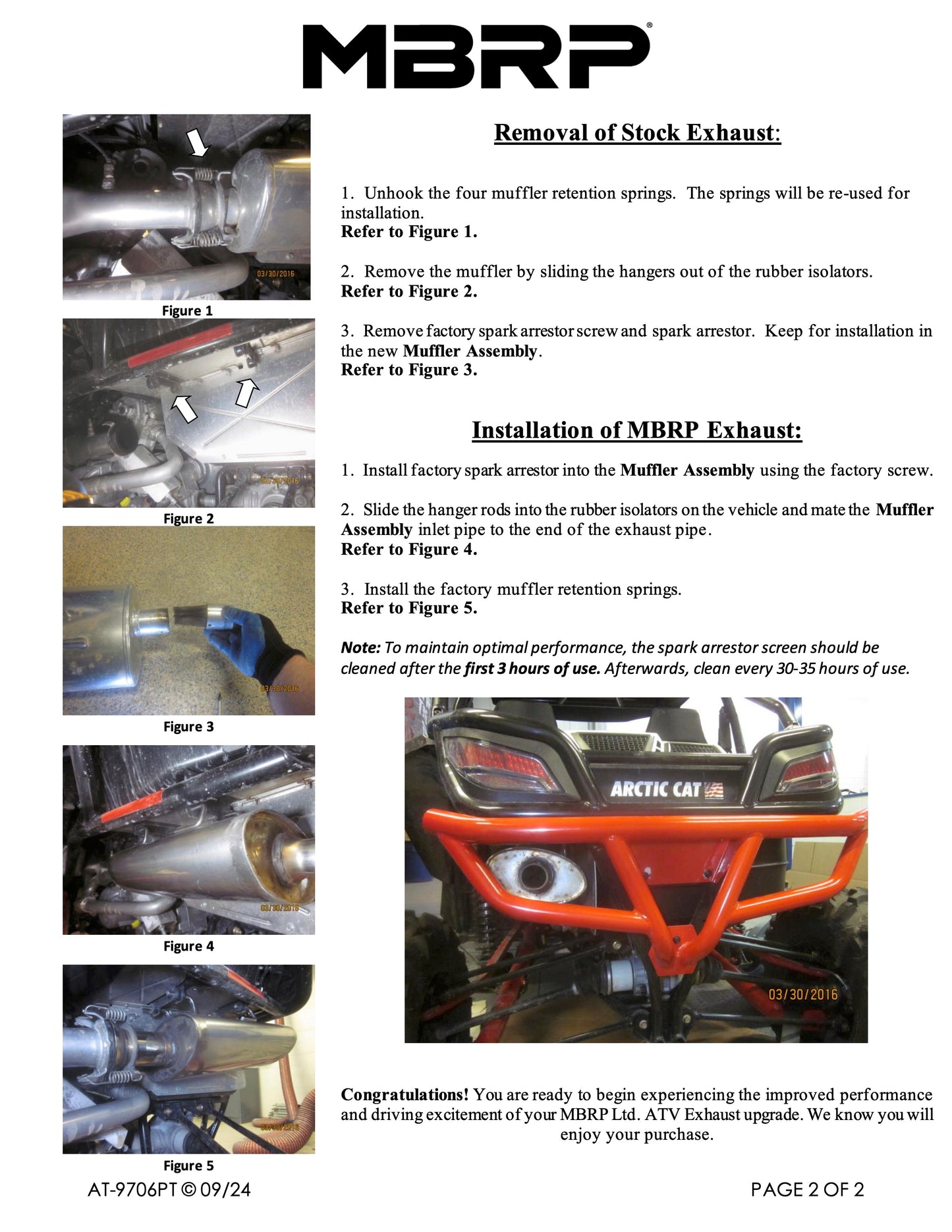 MBRP®

03/30/2016

Figure 1

03/30/2016

Figure 2

03/30/2016

Figure 3

03/30/2016

Figure 4

03/30/2016

Figure 5

Removal of Stock Exhaust:

1. Unhook the four muffler retention springs. The springs will be re-used for installation.
Refer to Figure 1.

2. Remove the muffler by sliding the hangers out of the rubber isolators.
Refer to Figure 2.

3. Remove factory spark arrestor screw and spark arrestor. Keep for installation in the new Muffler Assembly.
Refer to Figure 3.

Installation of MBRP Exhaust:

1. Install factory spark arrestor into the Muffler Assembly using the factory screw.

2. Slide the hanger rods into the rubber isolators on the vehicle and mate the Muffler Assembly inlet pipe to the end of the exhaust pipe.
Refer to Figure 4.

3. Install the factory muffler retention springs.
Refer to Figure 5.

Note: To maintain optimal performance, the spark arrestor screen should be cleaned after the first 3 hours of use. Afterwards, clean every 30-35 hours of use.

ARCTIC CAT

03/30/2016

Congratulations! You are ready to begin experiencing the improved performance and driving excitement of your MBRP Ltd. ATV Exhaust upgrade. We know you will enjoy your purchase.

AT-9706PT © 09/24

PAGE 2 OF 2