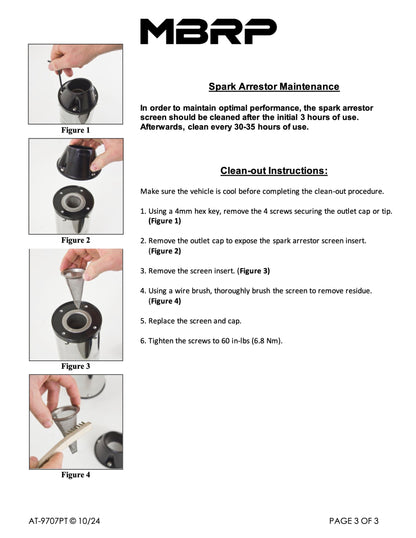 MBRP

Figure 1

Figure 2

Figure 3

Figure 4

Spark Arrestor Maintenance

In order to maintain optimal performance, the spark arrestor screen should be cleaned after the initial 3 hours of use. Afterwards, clean every 30-35 hours of use.

Clean-out Instructions:

Make sure the vehicle is cool before completing the clean-out procedure.

1. Using a 4mm hex key, remove the 4 screws securing the outlet cap or tip. (Figure 1)

2. Remove the outlet cap to expose the spark arrestor screen insert. (Figure 2)

3. Remove the screen insert. (Figure 3)

4. Using a wire brush, thoroughly brush the screen to remove residue. (Figure 4)

5. Replace the screen and cap.

6. Tighten the screws to 60 in-lbs (6.8 Nm).

AT-9707PT © 10/24

PAGE 3 OF 3