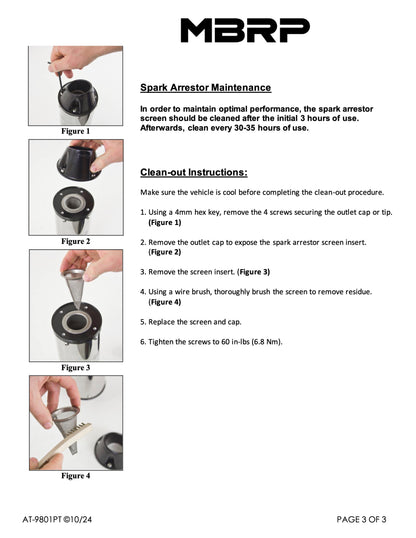 MBRP

Figure 1

Figure 2

Figure 3

Figure 4

Spark Arrestor Maintenance

In order to maintain optimal performance, the spark arrestor screen should be cleaned after the initial 3 hours of use. Afterwards, clean every 30-35 hours of use.

Clean-out Instructions:

Make sure the vehicle is cool before completing the clean-out procedure.

1. Using a 4mm hex key, remove the 4 screws securing the outlet cap or tip. (Figure 1)

2. Remove the outlet cap to expose the spark arrestor screen insert. (Figure 2)

3. Remove the screen insert. (Figure 3)

4. Using a wire brush, thoroughly brush the screen to remove residue. (Figure 4)

5. Replace the screen and cap.

6. Tighten the screws to 60 in-lbs (6.8 Nm).

AT-9801PT ©10/24

PAGE 3 OF 3