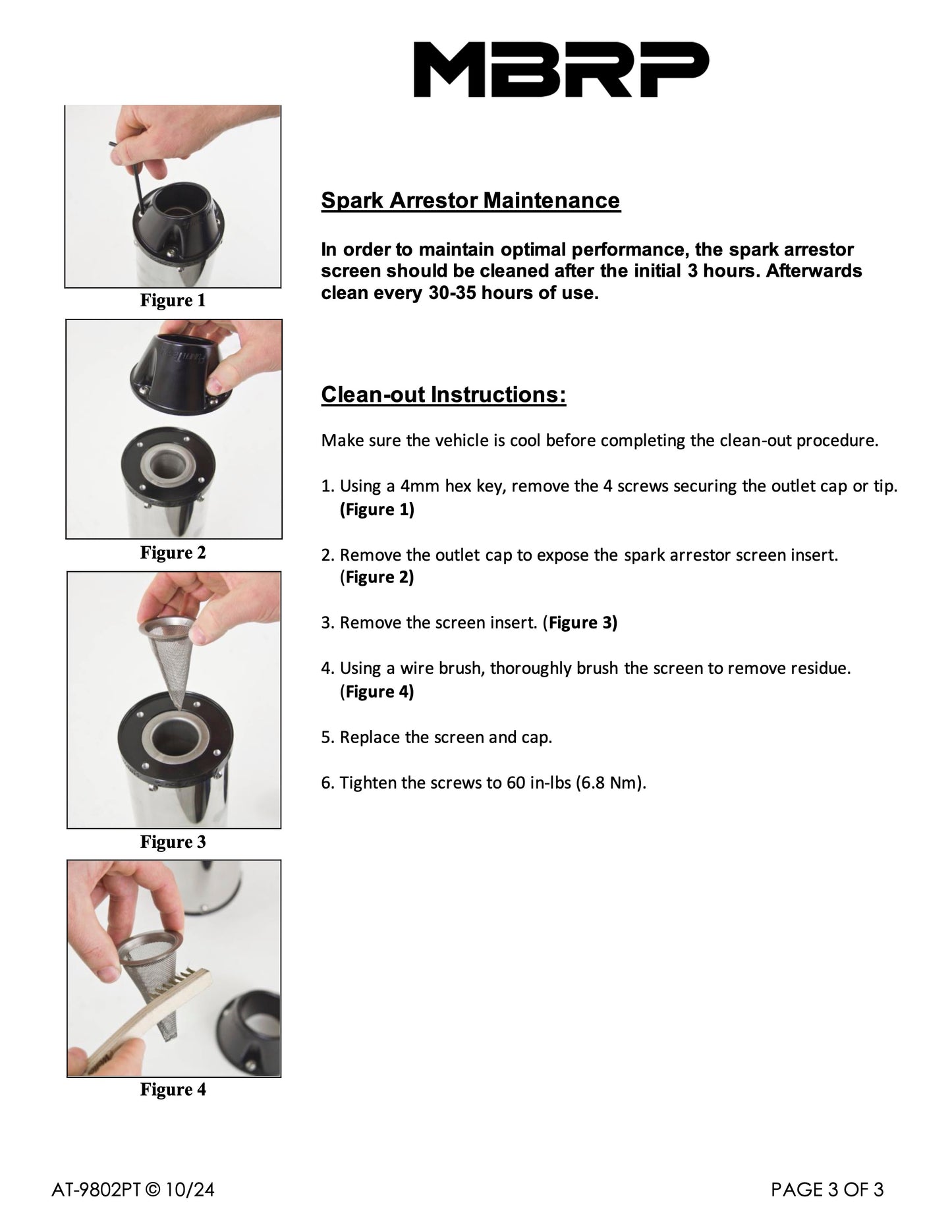 MBRP

Figure 1

Figure 2

Figure 3

Figure 4

Spark Arrestor Maintenance

In order to maintain optimal performance, the spark arrestor screen should be cleaned after the initial 3 hours. Afterwards clean every 30-35 hours of use.

Clean-out Instructions:

Make sure the vehicle is cool before completing the clean-out procedure.

1. Using a 4mm hex key, remove the 4 screws securing the outlet cap or tip. (Figure 1)

2. Remove the outlet cap to expose the spark arrestor screen insert. (Figure 2)

3. Remove the screen insert. (Figure 3)

4. Using a wire brush, thoroughly brush the screen to remove residue. (Figure 4)

5. Replace the screen and cap.

6. Tighten the screws to 60 in-lbs (6.8 Nm).

AT-9802PT © 10/24

PAGE 3 OF 3