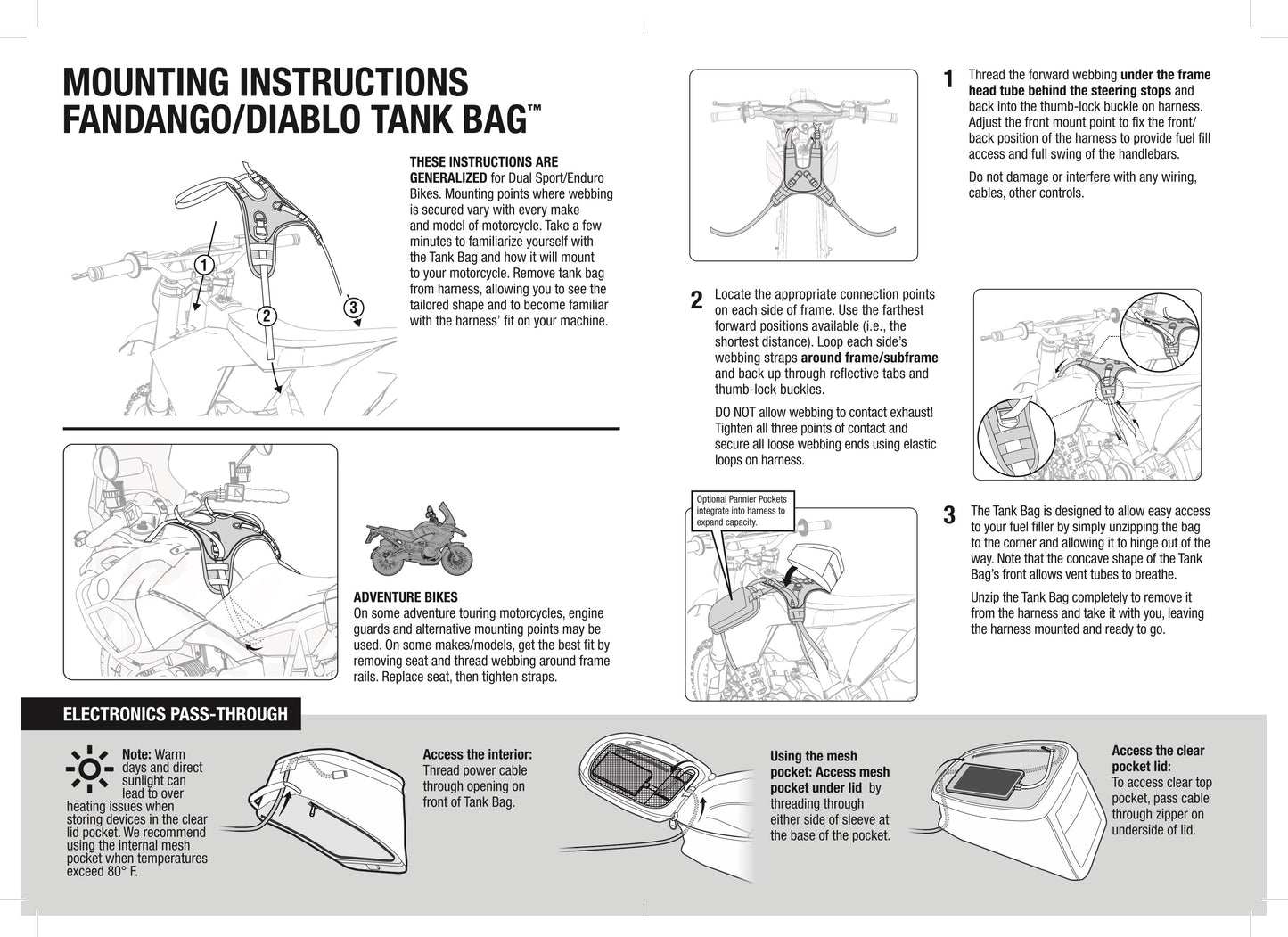 MOUNTING INSTRUCTIONS
FANDANGO/DIABLO TANK BAG™

1
2
3

THESE INSTRUCTIONS ARE GENERALIZED for Dual Sport/Enduro Bikes. Mounting points where webbing is secured vary with every make and model of motorcycle. Take a few minutes to familiarize yourself with the Tank Bag and how it will mount to your motorcycle. Remove tank bag from harness, allowing you to see the tailored shape and to become familiar with the harness' fit on your machine.

ADVENTURE BIKES
On some adventure touring motorcycles, engine guards and alternative mounting points may be used. On some makes/models, get the best fit by removing seat and thread webbing around frame rails. Replace seat, then tighten straps.

1 Thread the forward webbing under the frame head tube behind the steering stops and back into the thumb-lock buckle on harness. Adjust the front mount point to fix the front/back position of the harness to provide fuel fill access and full swing of the handlebars.

Do not damage or interfere with any wiring, cables, other controls.

2 Locate the appropriate connection points on each side of frame. Use the farthest forward positions available (i.e., the shortest distance). Loop each side's webbing straps around frame/subframe and back up through reflective tabs and thumb-lock buckles.

DO NOT allow webbing to contact exhaust! Tighten all three points of contact and secure all loose webbing ends using elastic loops on harness.

Optional Pannier Pockets integrate into harness to expand capacity.

3 The Tank Bag is designed to allow easy access to your fuel filler by simply unzipping the bag to the corner and allowing it to hinge out of the way. Note that the concave shape of the Tank Bag's front allows vent tubes to breathe.

Unzip the Tank Bag completely to remove it from the harness and take it with you, leaving the harness mounted and ready to go.

ELECTRONICS PASS-THROUGH

Note: Warm days and direct sunlight can lead to over heating issues when storing devices in the clear lid pocket. We recommend using the internal mesh pocket when temperatures exceed 80° F.

Access the interior: Thread power cable through opening on front of Tank Bag.

Using the mesh pocket: Access mesh pocket under lid by threading through either side of sleeve at the base of the pocket.

Access the clear pocket lid: To access clear top pocket, pass cable through zipper on underside of lid.