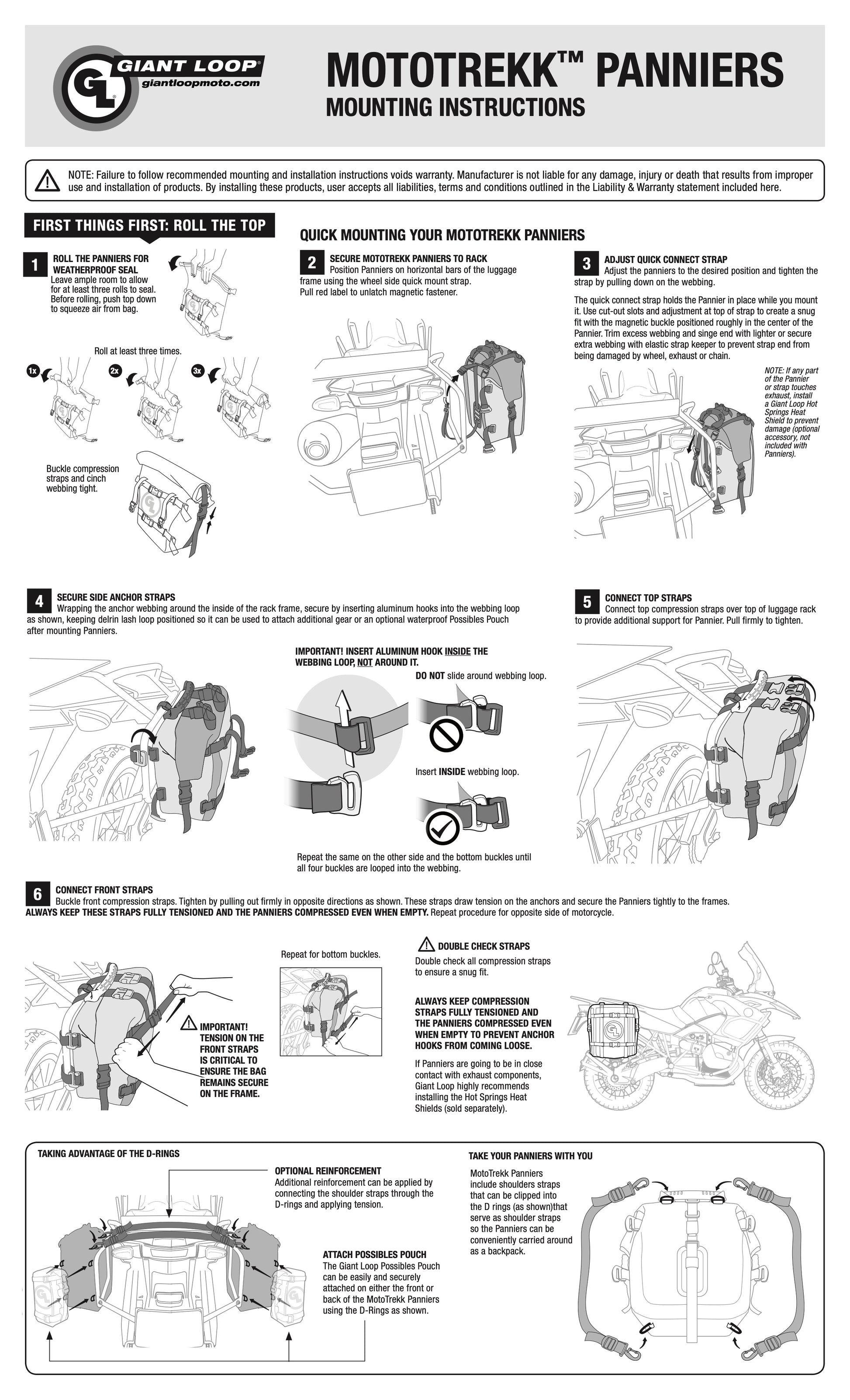 GL GIANT LOOP®
giantloopmoto.com

MOTOTREKK™ PANNIERS
MOUNTING INSTRUCTIONS

NOTE: Failure to follow recommended mounting and installation instructions voids warranty. Manufacturer is not liable for any damage, injury or death that results from improper use and installation of products. By installing these products, user accepts all liabilities, terms and conditions outlined in the Liability & Warranty statement included here.

FIRST THINGS FIRST: ROLL THE TOP

1 ROLL THE PANNIERS FOR WEATHERPROOF SEAL
Leave ample room to allow for at least three rolls to seal. Before rolling, push top down to squeeze air from bag.

Roll at least three times.

1x 2x 3x

Buckle compression straps and cinch webbing tight.

QUICK MOUNTING YOUR MOTOTREKK PANNIERS

2 SECURE MOTOTREKK PANNIERS TO RACK
Position Panniers on horizontal bars of the luggage frame using the wheel side quick mount strap. Pull red label to unlatch magnetic fastener.

3 ADJUST QUICK CONNECT STRAP
Adjust the panniers to the desired position and tighten the strap by pulling down on the webbing.

The quick connect strap holds the Pannier in place while you mount it. Use cut-out slots and adjustment at top of strap to create a snug fit with the magnetic buckle positioned roughly in the center of the Pannier. Trim excess webbing and singe end with lighter or secure extra webbing with elastic strap keeper to prevent strap end from being damaged by wheel, exhaust or chain.

NOTE: If any part of the Pannier or strap touches exhaust, install a Giant Loop Hot Springs Heat Shield to prevent damage (optional accessory, not included with Panniers).

4 SECURE SIDE ANCHOR STRAPS
Wrapping the anchor webbing around the inside of the rack frame, secure by inserting aluminum hooks into the webbing loop as shown, keeping delrin lash loop positioned so it can be used to attach additional gear or an optional waterproof Possibles Pouch after mounting Panniers.

IMPORTANT! INSERT ALUMINUM HOOK INSIDE THE WEBBING LOOP, NOT AROUND IT.

DO NOT slide around webbing loop.

Insert INSIDE webbing loop.

Repeat the same on the other side and the bottom buckles until all four buckles are looped into the webbing.

5 CONNECT TOP STRAPS
Connect top compression straps over top of luggage rack to provide additional support for Pannier. Pull firmly to tighten.

6 CONNECT FRONT STRAPS
Buckle front compression straps. Tighten by pulling out firmly in opposite directions as shown. These straps draw tension on the anchors and secure the Panniers tightly to the frames.
ALWAYS KEEP THESE STRAPS FULLY TENSIONED AND THE PANNIERS COMPRESSED EVEN WHEN EMPTY. Repeat procedure for opposite side of motorcycle.

IMPORTANT! TENSION ON THE FRONT STRAPS IS CRITICAL TO ENSURE THE BAG REMAINS SECURE ON THE FRAME.

Repeat for bottom buckles.

DOUBLE CHECK STRAPS
Double check all compression straps to ensure a snug fit.

ALWAYS KEEP COMPRESSION STRAPS FULLY TENSIONED AND THE PANNIERS COMPRESSED EVEN WHEN EMPTY TO PREVENT ANCHOR HOOKS FROM COMING LOOSE.

If Panniers are going to be in close contact with exhaust components, Giant Loop highly recommends installing the Hot Springs Heat Shields (sold separately).

TAKING ADVANTAGE OF THE D-RINGS

OPTIONAL REINFORCEMENT
Additional reinforcement can be applied by connecting the shoulder straps through the D-rings and applying tension.

ATTACH POSSIBLES POUCH
The Giant Loop Possibles Pouch can be easily and securely attached on either the front or back of the MotoTrekk Panniers using the D-Rings as shown.

TAKE YOUR PANNIERS WITH YOU
MotoTrekk Panniers include shoulders straps that can be clipped into the D rings (as shown)that serve as shoulder straps so the Panniers can be conveniently carried around as a backpack.