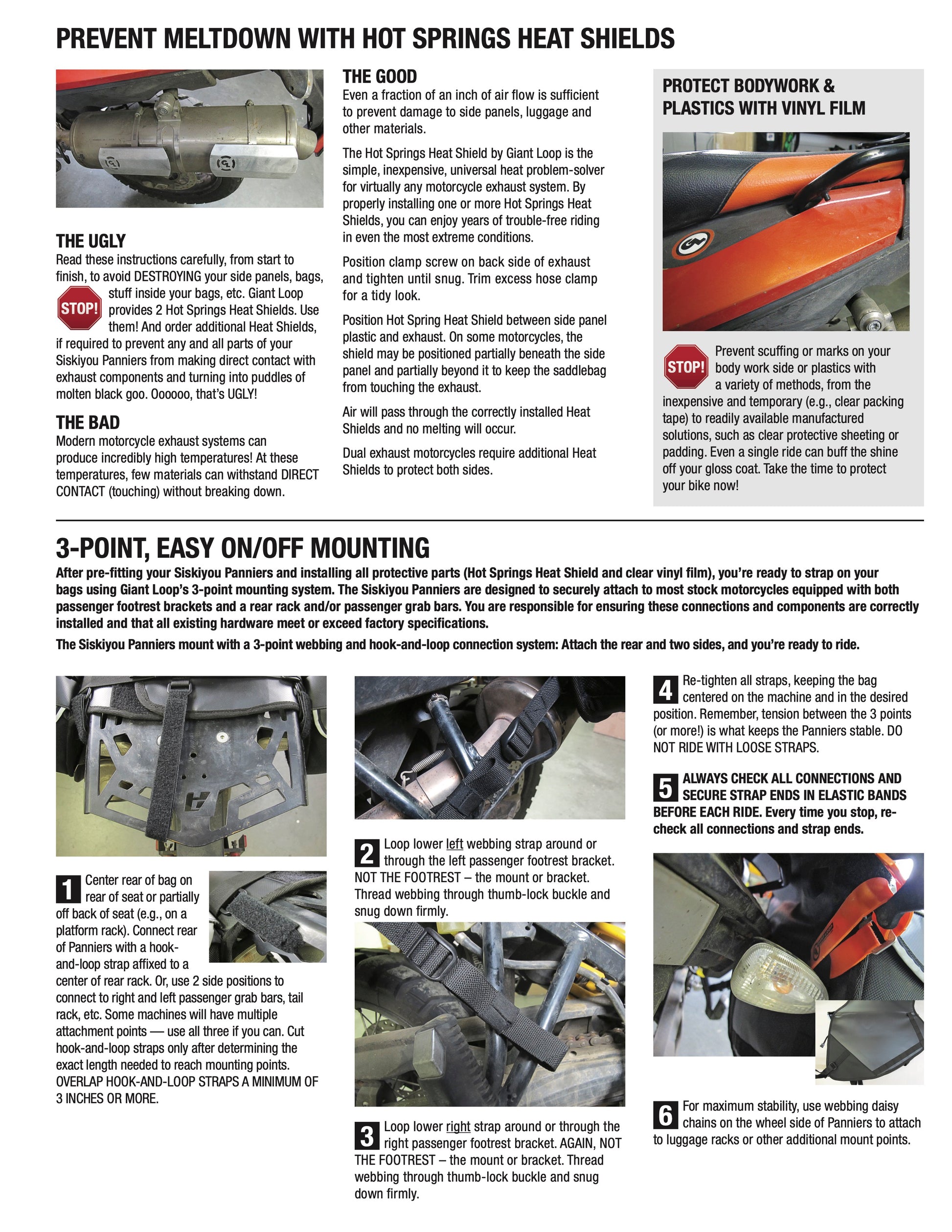 PREVENT MELTDOWN WITH HOT SPRINGS HEAT SHIELDS

THE UGLY
Read these instructions carefully, from start to finish, to avoid DESTROYING your side panels, bags, stuff inside your bags, etc. Giant Loop provides 2 Hot Springs Heat Shields. Use them! And order additional Heat Shields, if required to prevent any and all parts of your Siskiyou Panniers from making direct contact with exhaust components and turning into puddles of molten black goo. Oooooo, that's UGLY!

STOP!

THE BAD
Modern motorcycle exhaust systems can produce incredibly high temperatures! At these temperatures, few materials can withstand DIRECT CONTACT (touching) without breaking down.

THE GOOD
Even a fraction of an inch of air flow is sufficient to prevent damage to side panels, luggage and other materials.

The Hot Springs Heat Shield by Giant Loop is the simple, inexpensive, universal heat problem-solver for virtually any motorcycle exhaust system. By properly installing one or more Hot Springs Heat Shields, you can enjoy years of trouble-free riding in even the most extreme conditions.

Position clamp screw on back side of exhaust and tighten until snug. Trim excess hose clamp for a tidy look.

Position Hot Spring Heat Shield between side panel plastic and exhaust. On some motorcycles, the shield may be positioned partially beneath the side panel and partially beyond it to keep the saddlebag from touching the exhaust.

Air will pass through the correctly installed Heat Shields and no melting will occur.

Dual exhaust motorcycles require additional Heat Shields to protect both sides.

PROTECT BODYWORK & PLASTICS WITH VINYL FILM

STOP!
Prevent scuffing or marks on your body work side or plastics with a variety of methods, from the inexpensive and temporary (e.g., clear packing tape) to readily available manufactured solutions, such as clear protective sheeting or padding. Even a single ride can buff the shine off your gloss coat. Take the time to protect your bike now!

3-POINT, EASY ON/OFF MOUNTING
After pre-fitting your Siskiyou Panniers and installing all protective parts (Hot Springs Heat Shield and clear vinyl film), you're ready to strap on your bags using Giant Loop's 3-point mounting system. The Siskiyou Panniers are designed to securely attach to most stock motorcycles equipped with both passenger footrest brackets and a rear rack and/or passenger grab bars. You are responsible for ensuring these connections and components are correctly installed and that all existing hardware meet or exceed factory specifications.

The Siskiyou Panniers mount with a 3-point webbing and hook-and-loop connection system: Attach the rear and two sides, and you're ready to ride.

1 Center rear of bag on rear of seat or partially off back of seat (e.g., on a platform rack). Connect rear of Panniers with a hook-and-loop strap affixed to a center of rear rack. Or, use 2 side positions to connect to right and left passenger grab bars, tail rack, etc. Some machines will have multiple attachment points — use all three if you can. Cut hook-and-loop straps only after determining the exact length needed to reach mounting points. OVERLAP HOOK-AND-LOOP STRAPS A MINIMUM OF 3 INCHES OR MORE.

2 Loop lower left webbing strap around or through the left passenger footrest bracket. NOT THE FOOTREST – the mount or bracket. Thread webbing through thumb-lock buckle and snug down firmly.

3 Loop lower right strap around or through the right passenger footrest bracket. AGAIN, NOT THE FOOTREST – the mount or bracket. Thread webbing through thumb-lock buckle and snug down firmly.

4 Re-tighten all straps, keeping the bag centered on the machine and in the desired position. Remember, tension between the 3 points (or more!) is what keeps the Panniers stable. DO NOT RIDE WITH LOOSE STRAPS.

5 ALWAYS CHECK ALL CONNECTIONS AND SECURE STRAP ENDS IN ELASTIC BANDS BEFORE EACH RIDE. Every time you stop, re-check all connections and strap ends.

6 For maximum stability, use webbing daisy chains on the wheel side of Panniers to attach to luggage racks or other additional mount points.