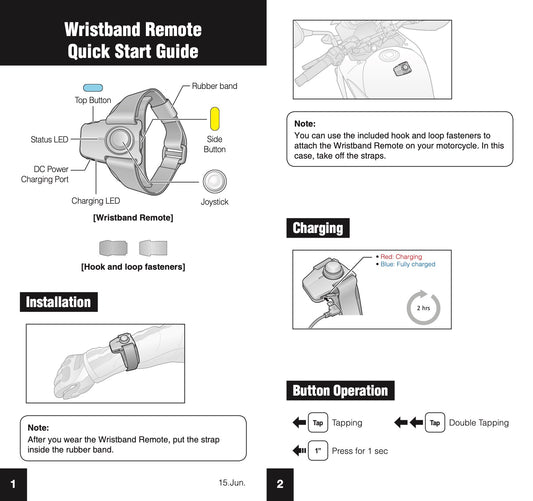 Wristband Remote
Quick Start Guide

Top Button
Rubber band
Status LED
Side Button
DC Power Charging Port
Charging LED
Joystick

[Wristband Remote]

[Hook and loop fasteners]

Installation

Note:
After you wear the Wristband Remote, put the strap inside the rubber band.

1

15.Jun.

Note:
You can use the included hook and loop fasteners to attach the Wristband Remote on your motorcycle. In this case, take off the straps.

Charging

• Red: Charging
• Blue: Fully charged

2 hrs

Button Operation

Tap Tapping
Tap Double Tapping
1" Press for 1 sec

2