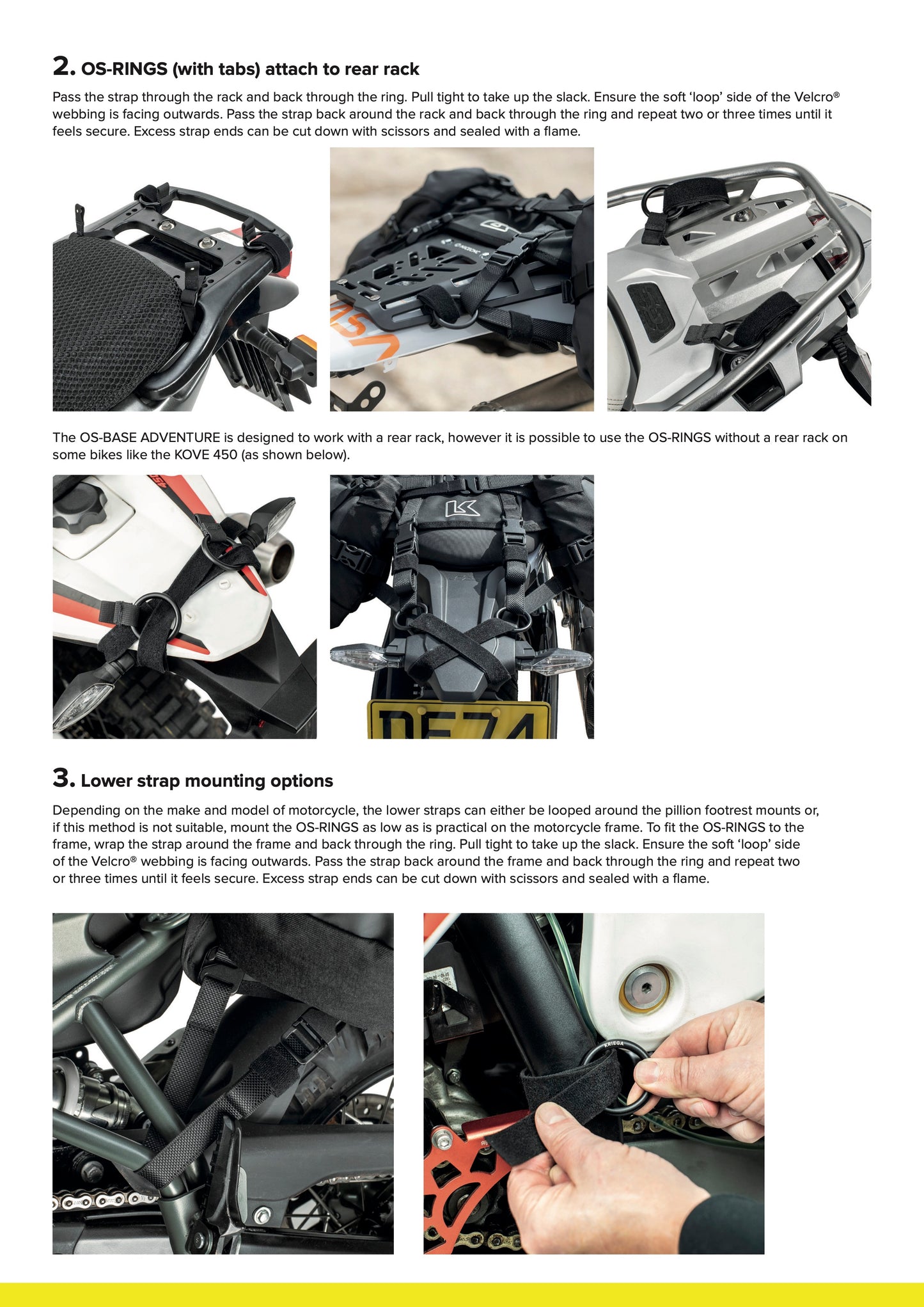 2. OS-RINGS (with tabs) attach to rear rack

Pass the strap through the rack and back through the ring. Pull tight to take up the slack. Ensure the soft 'loop' side of the Velcro® webbing is facing outwards. Pass the strap back around the rack and back through the ring and repeat two or three times until it feels secure. Excess strap ends can be cut down with scissors and sealed with a flame.

The OS-BASE ADVENTURE is designed to work with a rear rack, however it is possible to use the OS-RINGS without a rear rack on some bikes like the KOVE 450 (as shown below).

DE74

3. Lower strap mounting options

Depending on the make and model of motorcycle, the lower straps can either be looped around the pillion footrest mounts or, if this method is not suitable, mount the OS-RINGS as low as is practical on the motorcycle frame. To fit the OS-RINGS to the frame, wrap the strap around the frame and back through the ring. Pull tight to take up the slack. Ensure the soft 'loop' side of the Velcro® webbing is facing outwards. Pass the strap back around the frame and back through the ring and repeat two or three times until it feels secure. Excess strap ends can be cut down with scissors and sealed with a flame.

KRIEGA