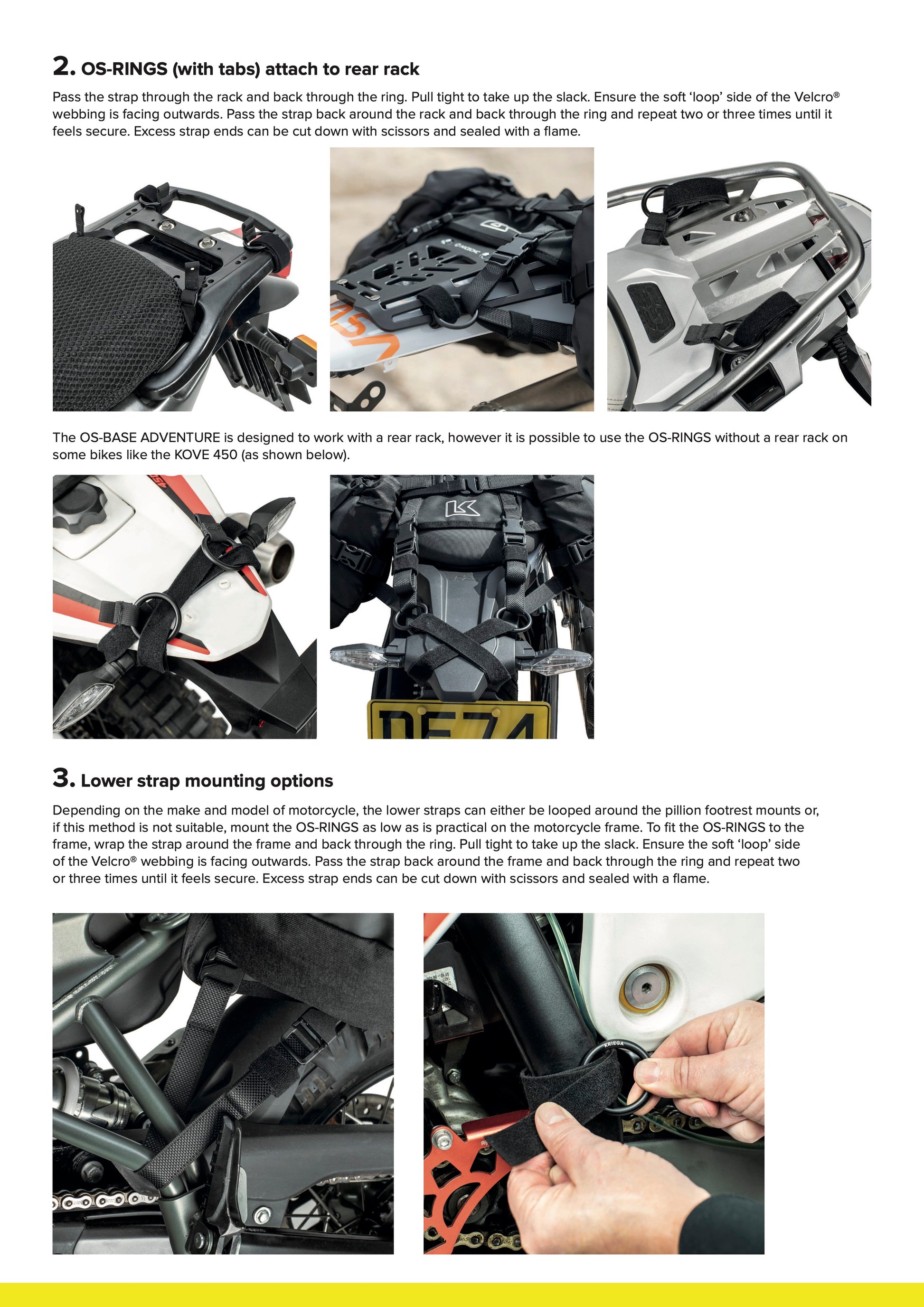 2. OS-RINGS (with tabs) attach to rear rack

Pass the strap through the rack and back through the ring. Pull tight to take up the slack. Ensure the soft 'loop' side of the Velcro® webbing is facing outwards. Pass the strap back around the rack and back through the ring and repeat two or three times until it feels secure. Excess strap ends can be cut down with scissors and sealed with a flame.

The OS-BASE ADVENTURE is designed to work with a rear rack, however it is possible to use the OS-RINGS without a rear rack on some bikes like the KOVE 450 (as shown below).

DE74

3. Lower strap mounting options

Depending on the make and model of motorcycle, the lower straps can either be looped around the pillion footrest mounts or, if this method is not suitable, mount the OS-RINGS as low as is practical on the motorcycle frame. To fit the OS-RINGS to the frame, wrap the strap around the frame and back through the ring. Pull tight to take up the slack. Ensure the soft 'loop' side of the Velcro® webbing is facing outwards. Pass the strap back around the frame and back through the ring and repeat two or three times until it feels secure. Excess strap ends can be cut down with scissors and sealed with a flame.

KRIEGA