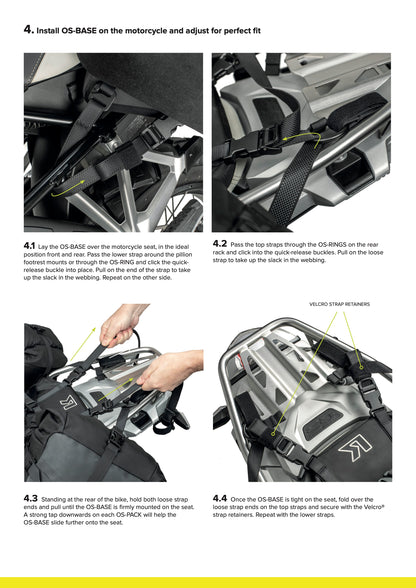 4. Install OS-BASE on the motorcycle and adjust for perfect fit

4.1 Lay the OS-BASE over the motorcycle seat, in the ideal position front and rear. Pass the lower strap around the pillion footrest mounts or through the OS-RING and click the quick-release buckle into place. Pull on the end of the strap to take up the slack in the webbing. Repeat on the other side.

4.2 Pass the top straps through the OS-RINGS on the rear rack and click into the quick-release buckles. Pull on the loose strap to take up the slack in the webbing.

VELCRO STRAP RETAINERS

4.3 Standing at the rear of the bike, hold both loose strap ends and pull until the OS-BASE is firmly mounted on the seat. A strong tap downwards on each OS-PACK will help the OS-BASE slide further onto the seat.

4.4 Once the OS-BASE is tight on the seat, fold over the loose strap ends on the top straps and secure with the Velcro® strap retainers. Repeat with the lower straps.