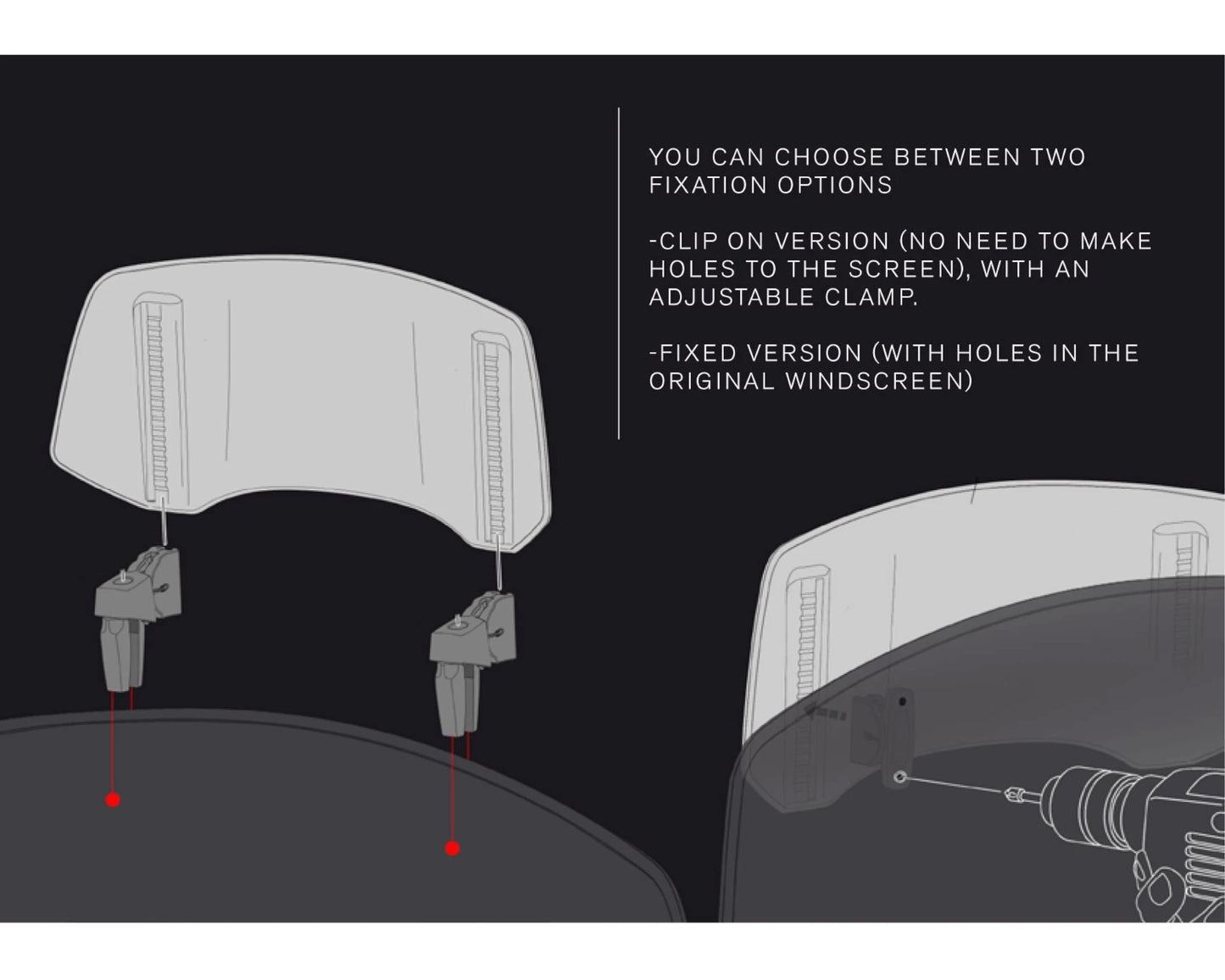 YOU CAN CHOOSE BETWEEN TWO FIXATION OPTIONS

-CLIP ON VERSION (NO NEED TO MAKE HOLES TO THE SCREEN), WITH AN ADJUSTABLE CLAMP.

-FIXED VERSION (WITH HOLES IN THE ORIGINAL WINDSCREEN)