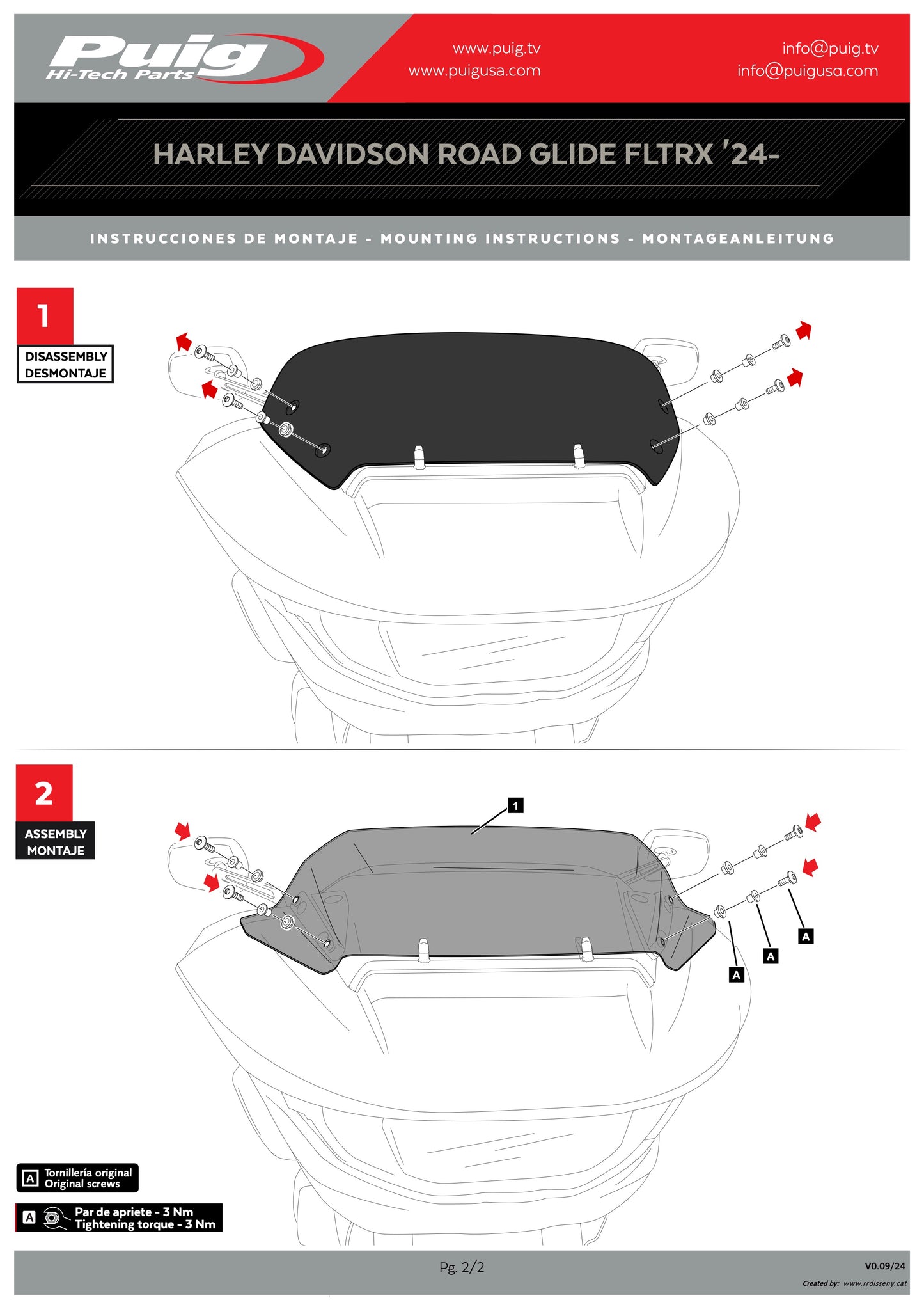 Puig
Hi-Tech Parts

www.puig.tv
www.puigusa.com

info@puig.tv
info@puigusa.com

HARLEY DAVIDSON ROAD GLIDE FLTRX '24-

INSTRUCCIONES DE MONTAJE - MOUNTING INSTRUCTIONS - MONTAGEANLEITUNG

1
DISASSEMBLY
DESMONTAJE

2
ASSEMBLY
MONTAJE

1

A
A
A

A Tornillería original
Original screws

A Par de apriete - 3 Nm
Tightening torque - 3 Nm

Pg. 2/2

V0.09/24
Created by: www.rrdisseny.cat