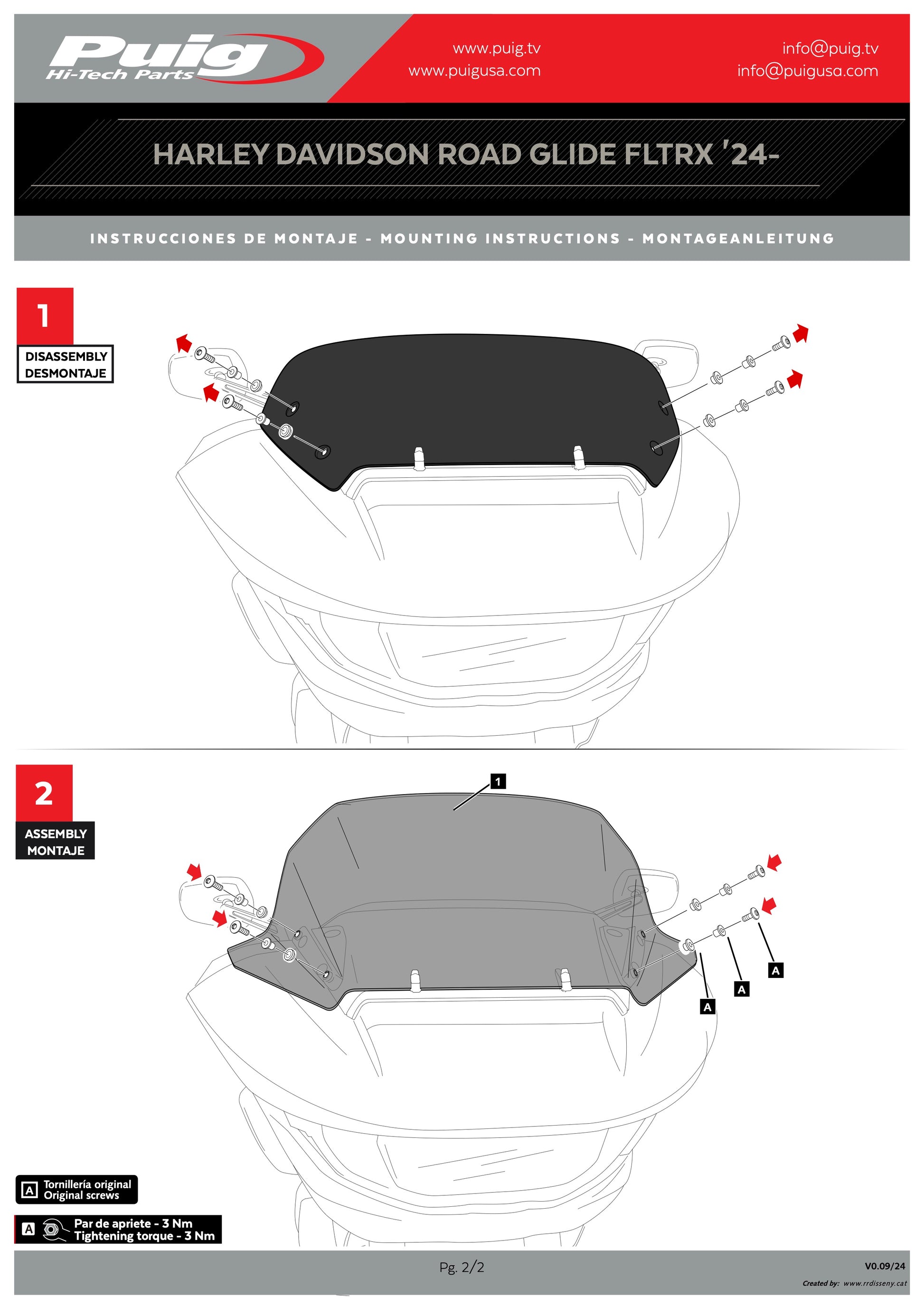 Puig
Hi-Tech Parts

www.puig.tv
www.puigusa.com

info@puig.tv
info@puigusa.com

HARLEY DAVIDSON ROAD GLIDE FLTRX '24-

INSTRUCCIONES DE MONTAJE - MOUNTING INSTRUCTIONS - MONTAGEANLEITUNG

1
DISASSEMBLY
DESMONTAJE

2
ASSEMBLY
MONTAJE

1

A
A
A

A Tornillería original
Original screws

A Par de apriete - 3 Nm
Tightening torque - 3 Nm

Pg. 2/2

V0.09/24
Created by: www.rrdisseny.cat