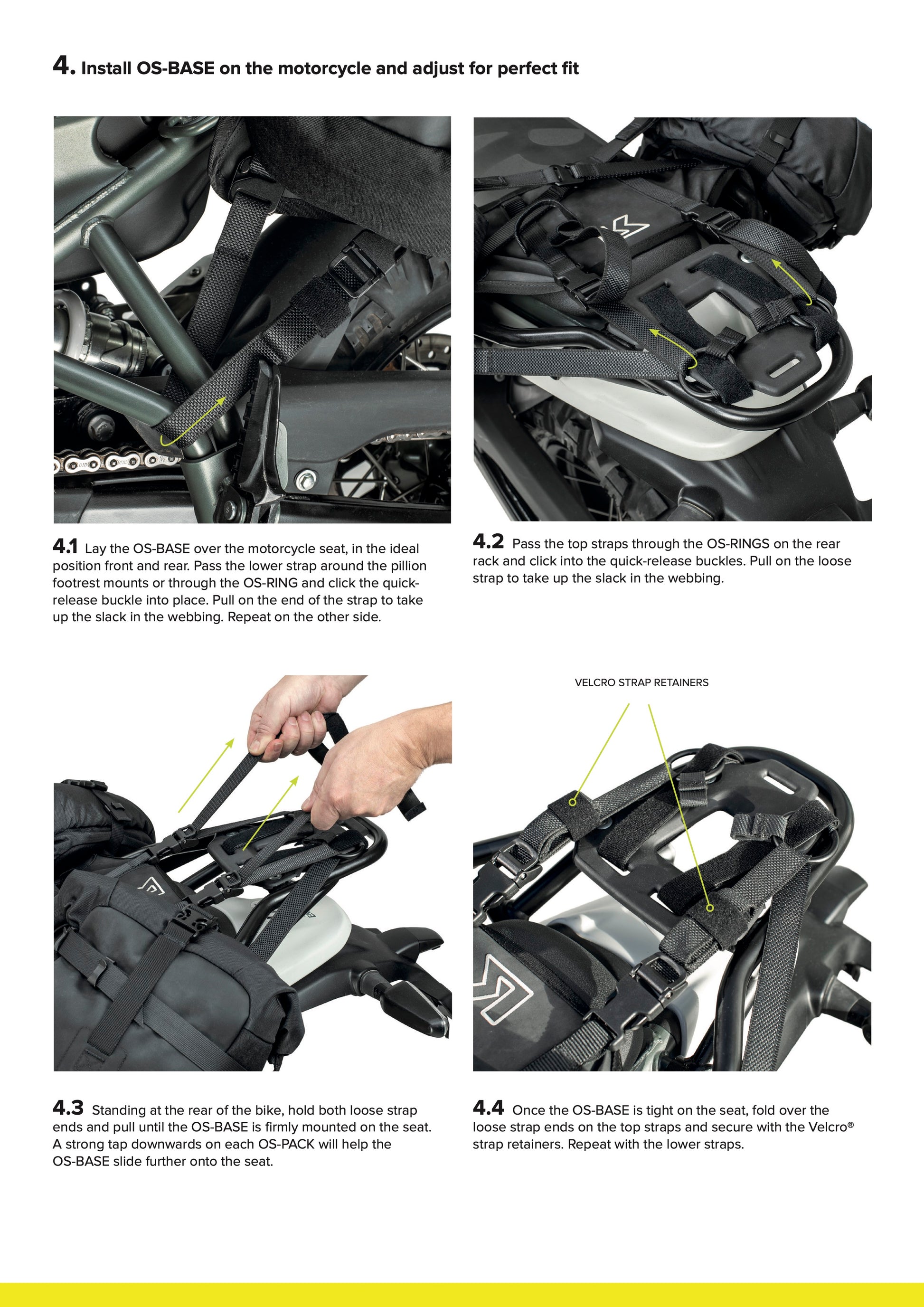 4. Install OS-BASE on the motorcycle and adjust for perfect fit

4.1 Lay the OS-BASE over the motorcycle seat, in the ideal position front and rear. Pass the lower strap around the pillion footrest mounts or through the OS-RING and click the quick-release buckle into place. Pull on the end of the strap to take up the slack in the webbing. Repeat on the other side.

4.2 Pass the top straps through the OS-RINGS on the rear rack and click into the quick-release buckles. Pull on the loose strap to take up the slack in the webbing.

VELCRO STRAP RETAINERS

4.3 Standing at the rear of the bike, hold both loose strap ends and pull until the OS-BASE is firmly mounted on the seat. A strong tap downwards on each OS-PACK will help the OS-BASE slide further onto the seat.

4.4 Once the OS-BASE is tight on the seat, fold over the loose strap ends on the top straps and secure with the Velcro® strap retainers. Repeat with the lower straps.