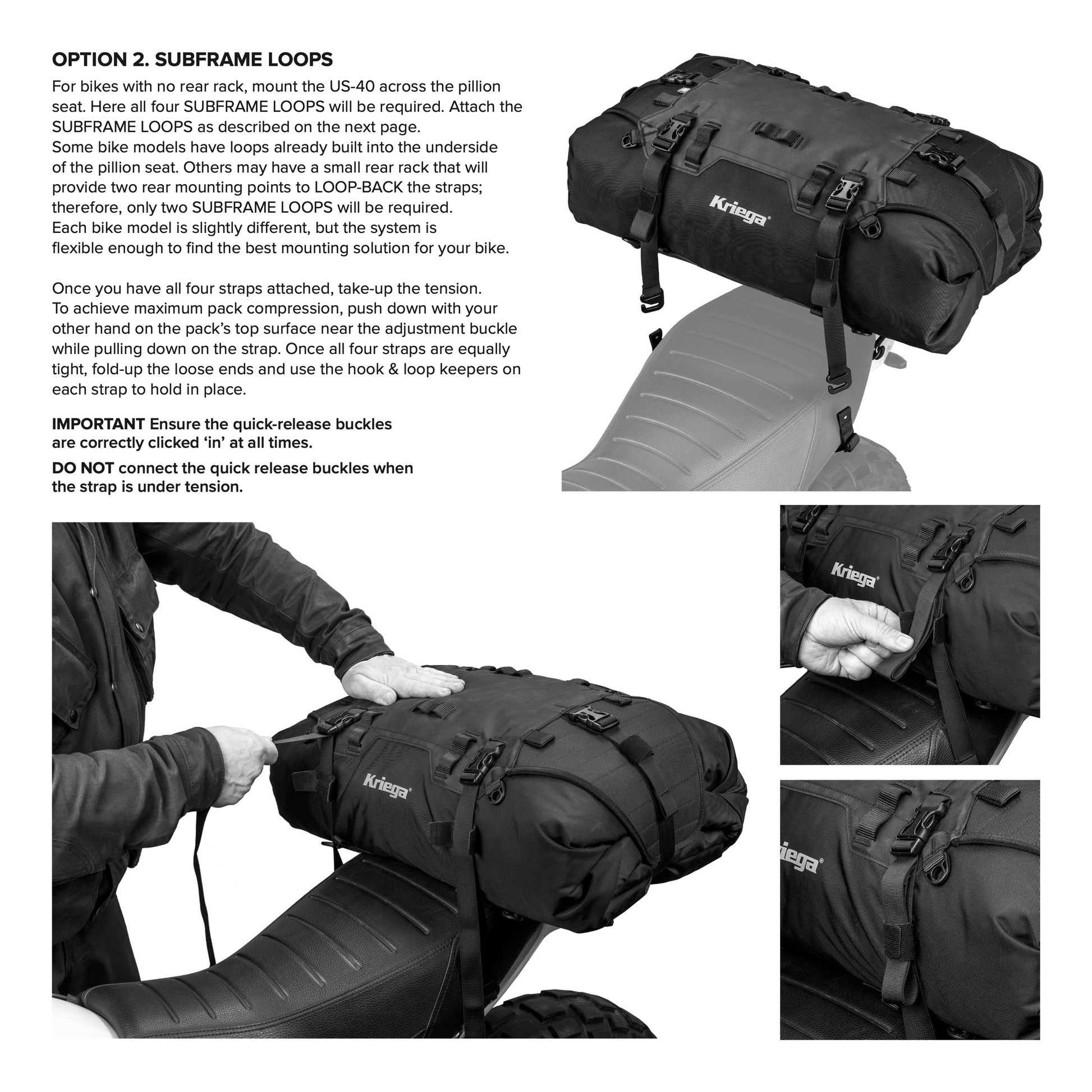 OPTION 2. SUBFRAME LOOPS

For bikes with no rear rack, mount the US-40 across the pillion seat. Here all four SUBFRAME LOOPS will be required. Attach the SUBFRAME LOOPS as described on the next page.
Some bike models have loops already built into the underside of the pillion seat. Others may have a small rear rack that will provide two rear mounting points to LOOP-BACK the straps; therefore, only two SUBFRAME LOOPS will be required.
Each bike model is slightly different, but the system is flexible enough to find the best mounting solution for your bike.

Once you have all four straps attached, take-up the tension.
To achieve maximum pack compression, push down with your other hand on the pack's top surface near the adjustment buckle while pulling down on the strap. Once all four straps are equally tight, fold-up the loose ends and use the hook & loop keepers on each strap to hold in place.

IMPORTANT Ensure the quick-release buckles are correctly clicked 'in' at all times.

DO NOT connect the quick release buckles when the strap is under tension.

Kriega

Kriega

Kriega

iega