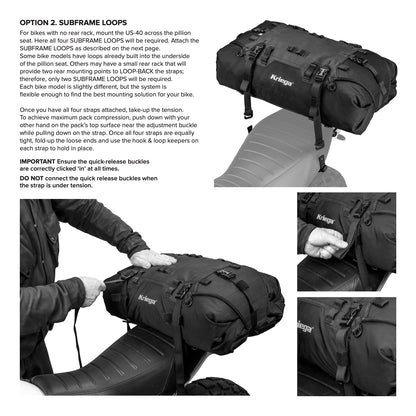 OPTION 2. SUBFRAME LOOPS

For bikes with no rear rack, mount the US-40 across the pillion seat. Here all four SUBFRAME LOOPS will be required. Attach the SUBFRAME LOOPS as described on the next page. Some bike models have loops already built into the underside of the pillion seat. Others may have a small rear rack that will provide two rear mounting points to LOOP-BACK the straps; therefore, only two SUBFRAME LOOPS will be required. Each bike model is slightly different, but the system is flexible enough to find the best mounting solution for your bike.

Once you have all four straps attached, take-up the tension. To achieve maximum pack compression, push down with your other hand on the pack's top surface near the adjustment buckle while pulling down on the strap. Once all four straps are equally tight, fold-up the loose ends and use the hook & loop keepers on each strap to hold in place.

IMPORTANT Ensure the quick-release buckles are correctly clicked 'in' at all times.

DO NOT connect the quick release buckles when the strap is under tension.

Kriega

Kriega

Kriega

Kriega