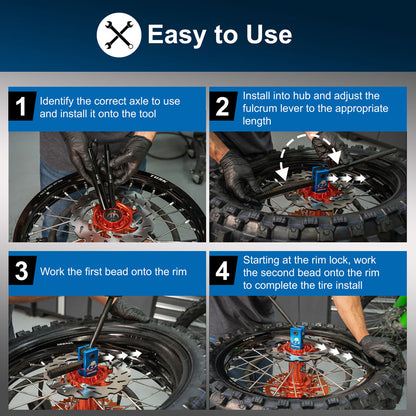 Easy to Use

1 Identify the correct axle to use and install it onto the tool

2 Install into hub and adjust the fulcrum lever to the appropriate length

3 Work the first bead onto the rim

4 Starting at the rim lock, work the second bead onto the rim to complete the tire install