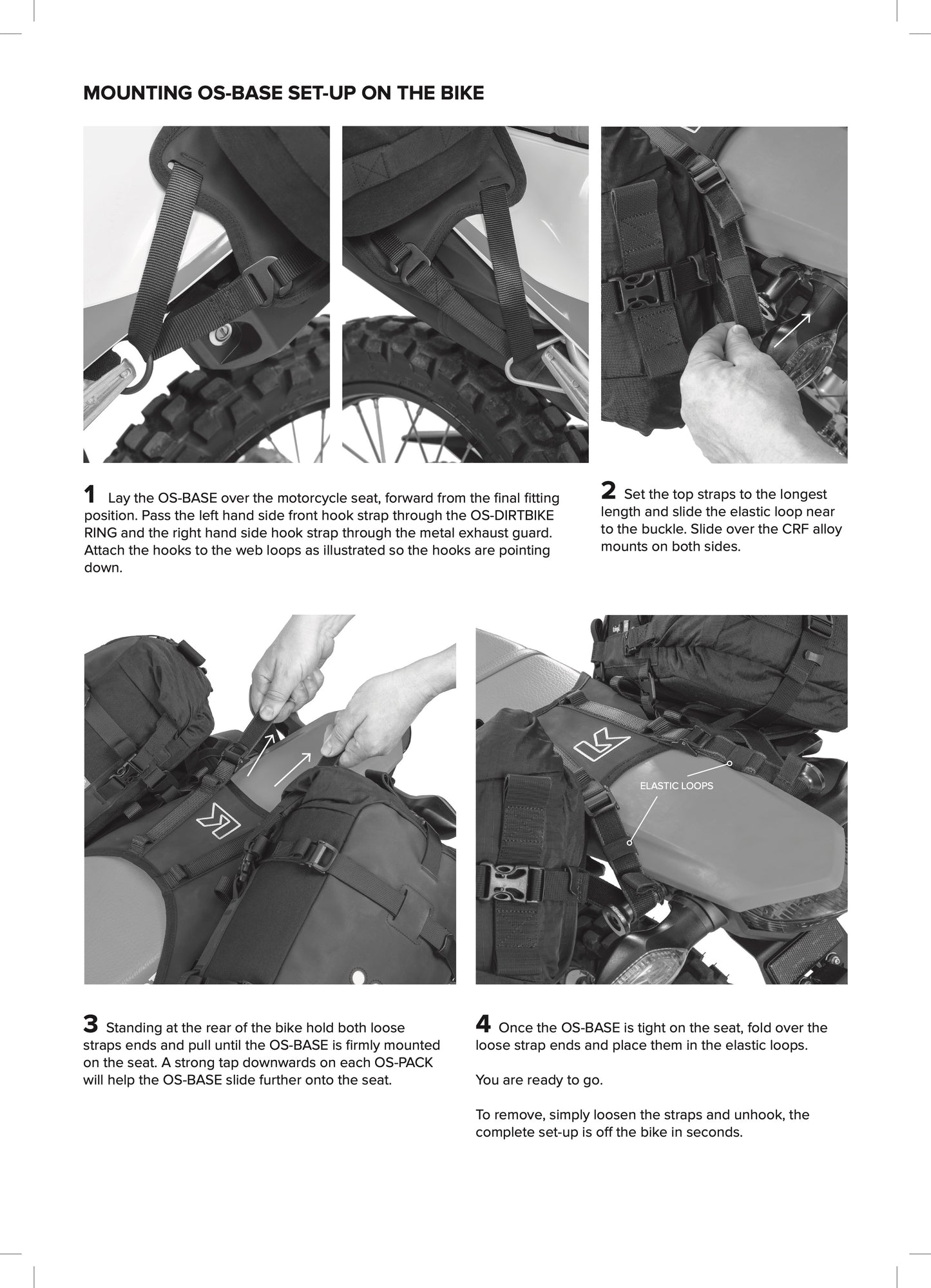 MOUNTING OS-BASE SET-UP ON THE BIKE

1 Lay the OS-BASE over the motorcycle seat, forward from the final fitting position. Pass the left hand side front hook strap through the OS-DIRTBIKE RING and the right hand side hook strap through the metal exhaust guard. Attach the hooks to the web loops as illustrated so the hooks are pointing down.

2 Set the top straps to the longest length and slide the elastic loop near to the buckle. Slide over the CRF alloy mounts on both sides.

ELASTIC LOOPS

3 Standing at the rear of the bike hold both loose straps ends and pull until the OS-BASE is firmly mounted on the seat. A strong tap downwards on each OS-PACK will help the OS-BASE slide further onto the seat.

4 Once the OS-BASE is tight on the seat, fold over the loose strap ends and place them in the elastic loops.

You are ready to go.

To remove, simply loosen the straps and unhook, the complete set-up is off the bike in seconds.