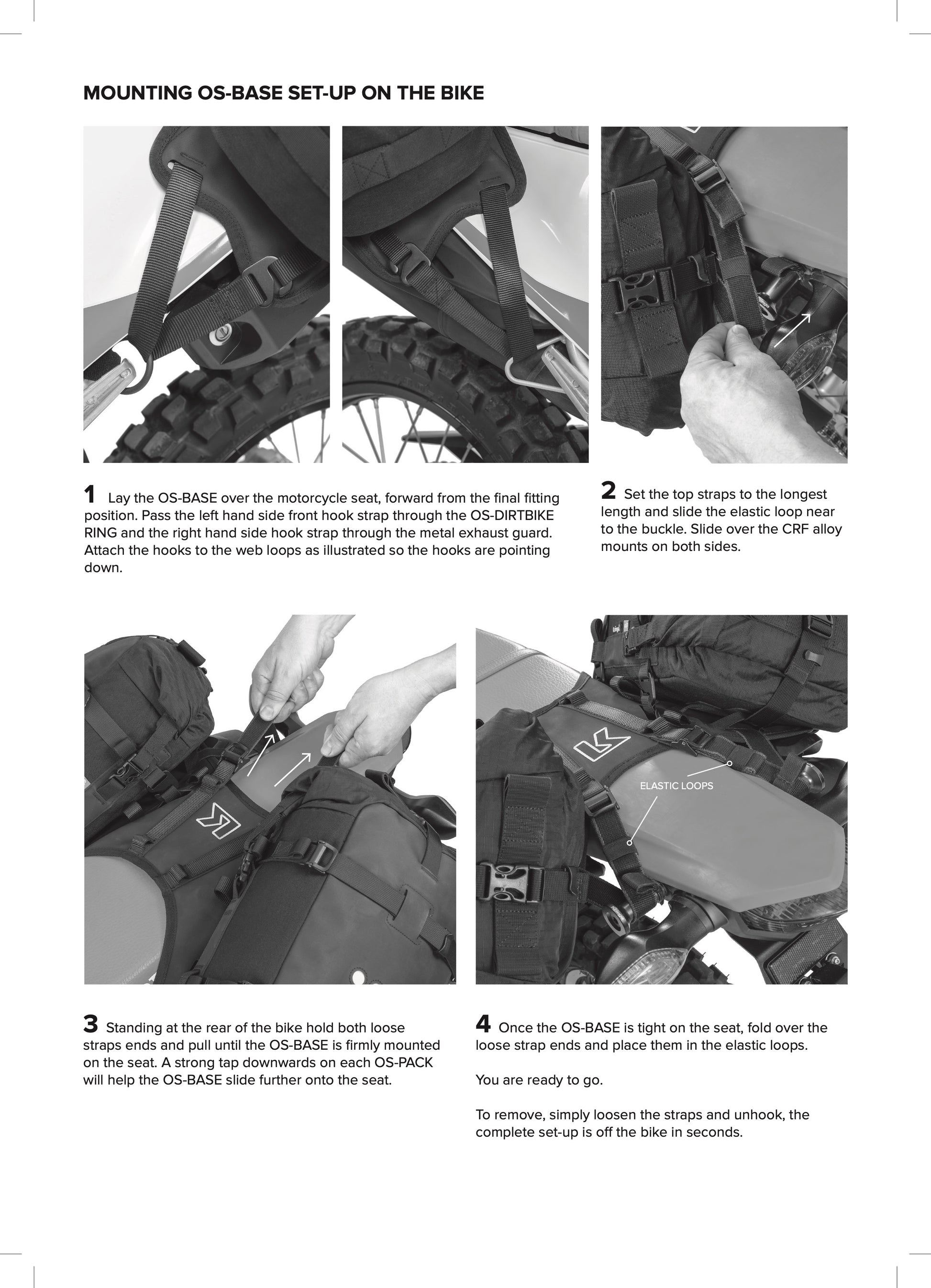 MOUNTING OS-BASE SET-UP ON THE BIKE

1 Lay the OS-BASE over the motorcycle seat, forward from the final fitting position. Pass the left hand side front hook strap through the OS-DIRTBIKE RING and the right hand side hook strap through the metal exhaust guard. Attach the hooks to the web loops as illustrated so the hooks are pointing down.

2 Set the top straps to the longest length and slide the elastic loop near to the buckle. Slide over the CRF alloy mounts on both sides.

ELASTIC LOOPS

3 Standing at the rear of the bike hold both loose straps ends and pull until the OS-BASE is firmly mounted on the seat. A strong tap downwards on each OS-PACK will help the OS-BASE slide further onto the seat.

4 Once the OS-BASE is tight on the seat, fold over the loose strap ends and place them in the elastic loops.

You are ready to go.

To remove, simply loosen the straps and unhook, the complete set-up is off the bike in seconds.