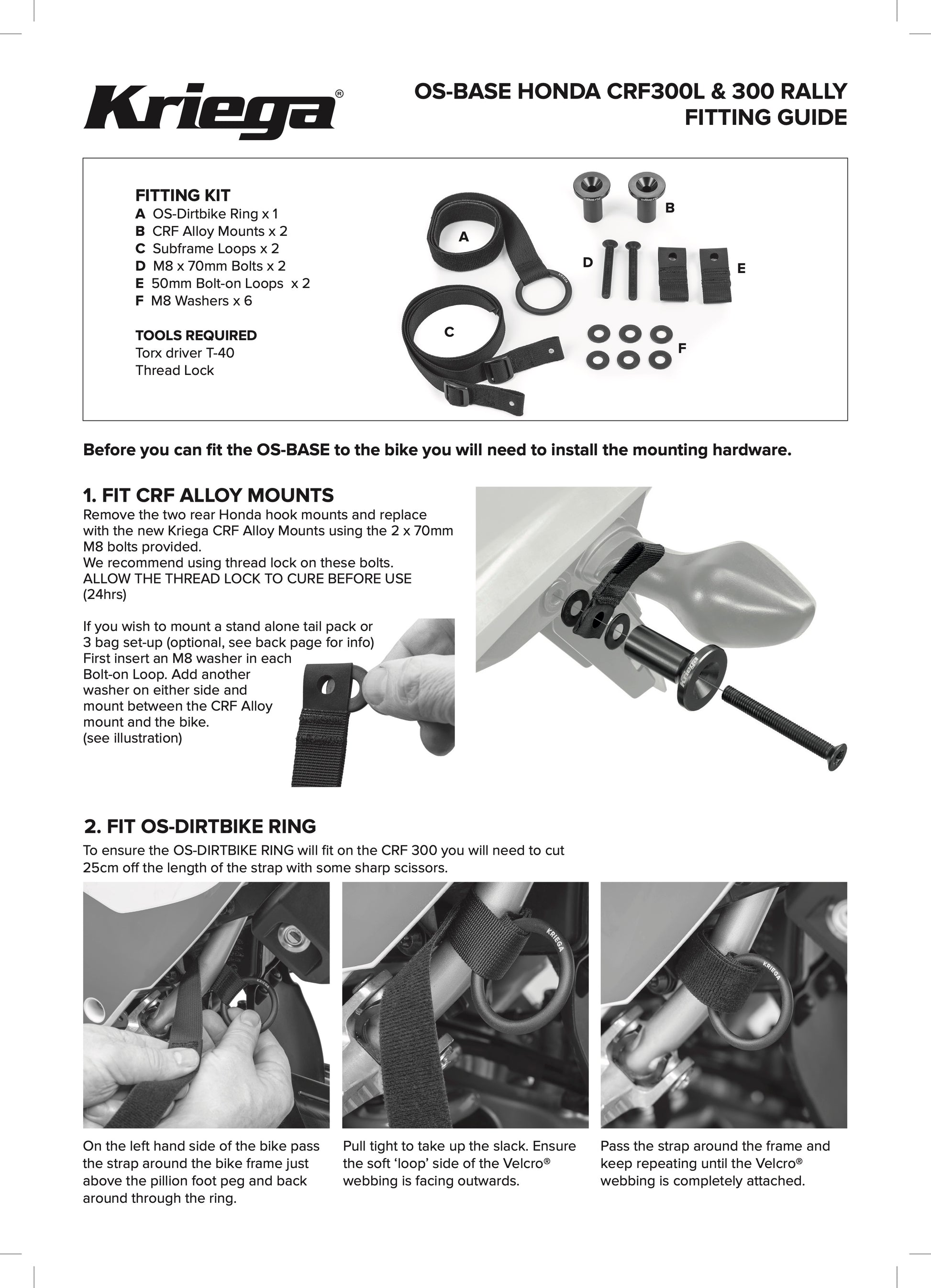 Kriega®

OS-BASE HONDA CRF300L & 300 RALLY
FITTING GUIDE

FITTING KIT
A OS-Dirtbike Ring x 1
B CRF Alloy Mounts x 2
C Subframe Loops x 2
D M8 x 70mm Bolts x 2
E 50mm Bolt-on Loops x 2
F M8 Washers x 6

TOOLS REQUIRED
Torx driver T-40
Thread Lock

A
B
C
D
E
F

Before you can fit the OS-BASE to the bike you will need to install the mounting hardware.

1. FIT CRF ALLOY MOUNTS
Remove the two rear Honda hook mounts and replace with the new Kriega CRF Alloy Mounts using the 2 x 70mm M8 bolts provided.
We recommend using thread lock on these bolts.
ALLOW THE THREAD LOCK TO CURE BEFORE USE (24hrs)

If you wish to mount a stand alone tail pack or 3 bag set-up (optional, see back page for info) First insert an M8 washer in each Bolt-on Loop. Add another washer on either side and mount between the CRF Alloy mount and the bike.
(see illustration)

Kriega

2. FIT OS-DIRTBIKE RING
To ensure the OS-DIRTBIKE RING will fit on the CRF 300 you will need to cut 25cm off the length of the strap with some sharp scissors.

KRIEGA

KRIEGA

KRIEGA

On the left hand side of the bike pass the strap around the bike frame just above the pillion foot peg and back around through the ring.

Pull tight to take up the slack. Ensure the soft ‘loop’ side of the Velcro® webbing is facing outwards.

Pass the strap around the frame and keep repeating until the Velcro® webbing is completely attached.