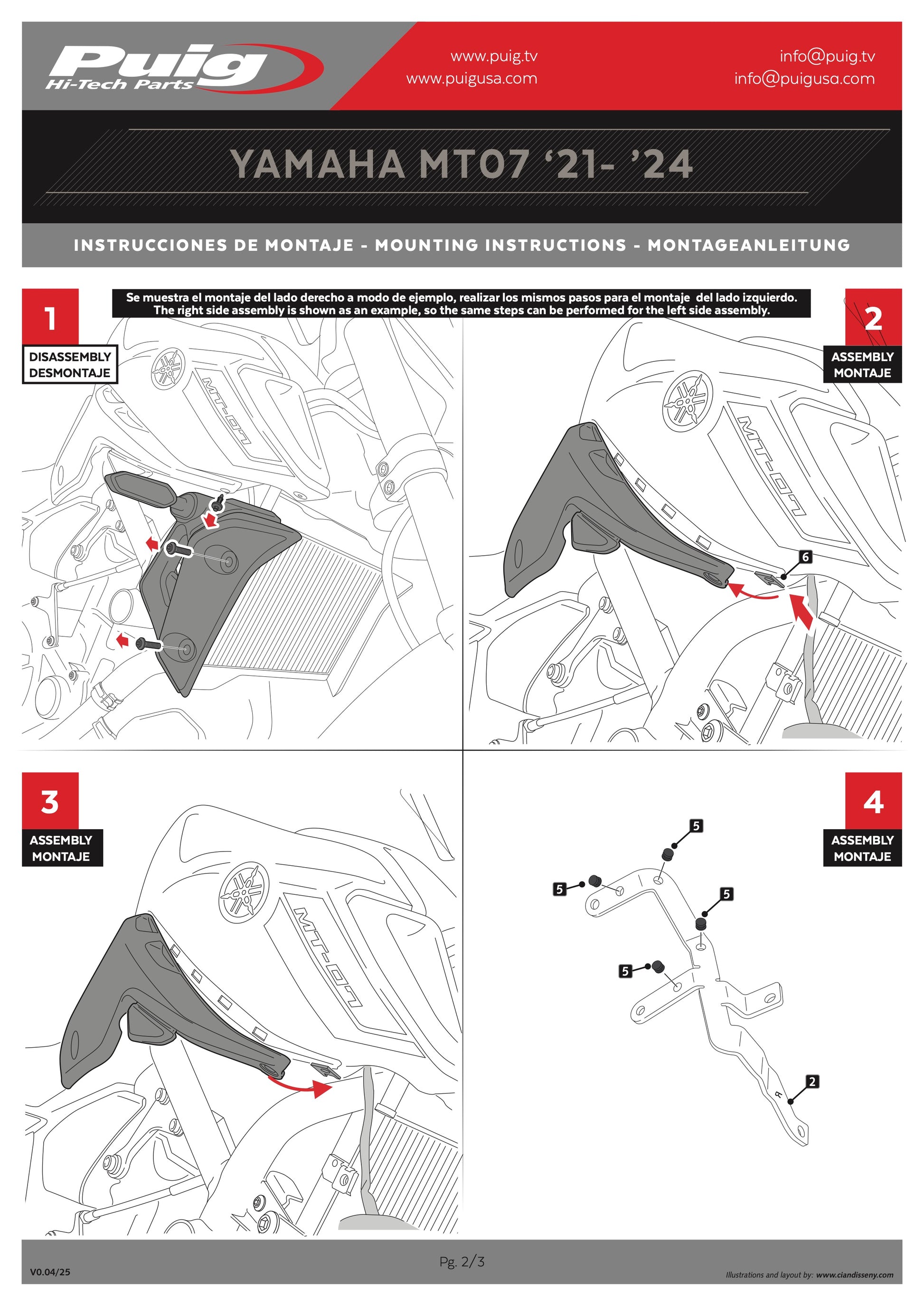 Puig
Hi-Tech Parts

www.puig.tv
www.puigusa.com

info@puig.tv
info@puigusa.com

YAMAHA MT07 ‘21- ’24

INSTRUCCIONES DE MONTAJE - MOUNTING INSTRUCTIONS - MONTAGEANLEITUNG

Se muestra el montaje del lado derecho a modo de ejemplo, realizar los mismos pasos para el montaje del lado izquierdo.
The right side assembly is shown as an example, so the same steps can be performed for the left side assembly.

1
DISASSEMBLY
DESMONTAJE

MT-07

2
ASSEMBLY
MONTAJE

MT-07

6

3
ASSEMBLY
MONTAJE

MT-07

4
ASSEMBLY
MONTAJE

5
5
5
5
2

V0.04/25

Pg. 2/3

Illustrations and layout by: www.ciandisseny.com