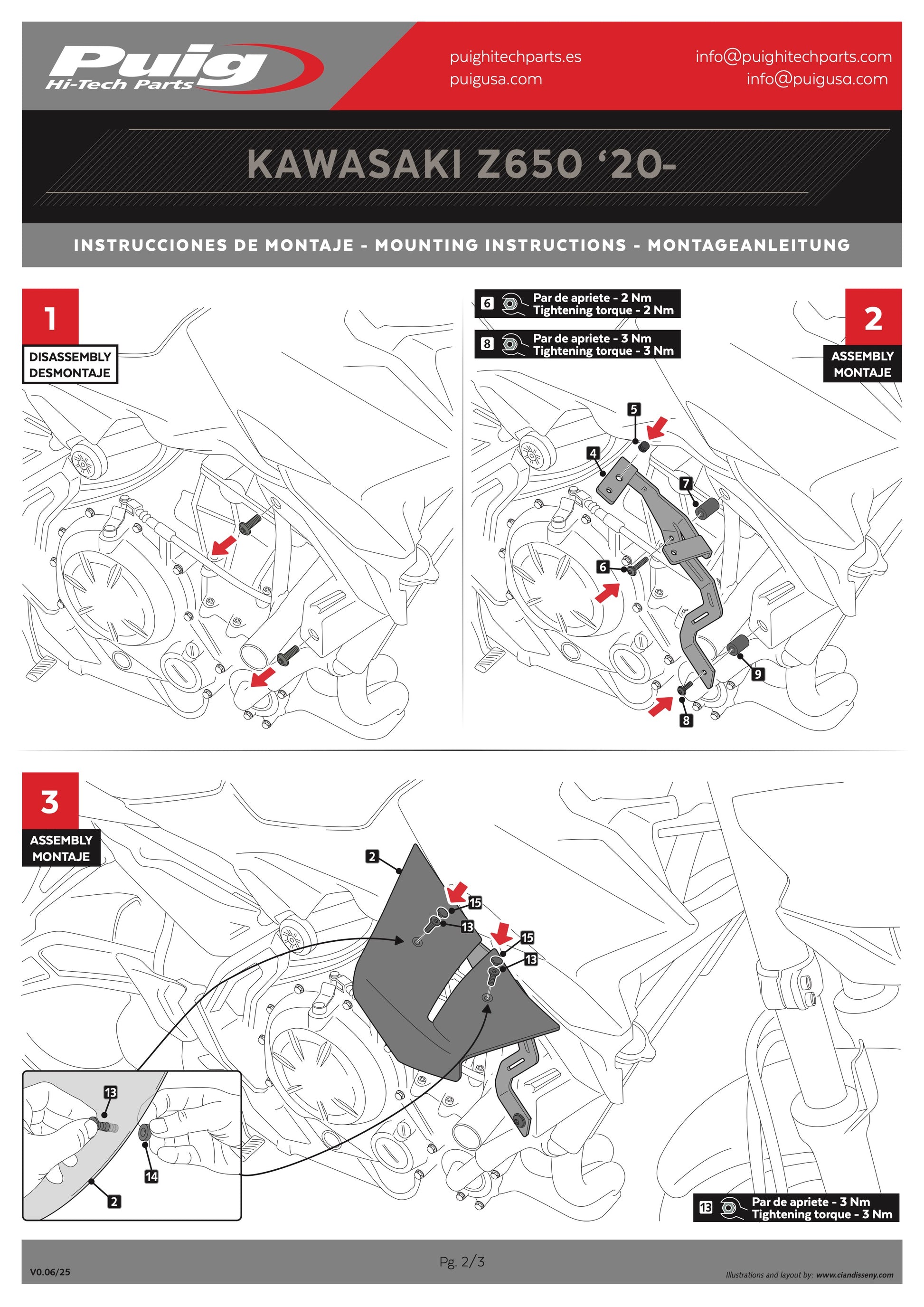 Puig
Hi-Tech Parts

puighitechparts.es
puigusa.com

info@puighitechparts.com
info@puigusa.com

KAWASAKI Z650 '20-

INSTRUCCIONES DE MONTAJE - MOUNTING INSTRUCTIONS - MONTAGEANLEITUNG

1
DISASSEMBLY
DESMONTAJE

6 Par de apriete - 2 Nm
Tightening torque - 2 Nm

8 Par de apriete - 3 Nm
Tightening torque - 3 Nm

2
ASSEMBLY
MONTAJE

5
4
7
6
9
8

3
ASSEMBLY
MONTAJE

2
15
13
15
13
13
14
2

13 Par de apriete - 3 Nm
Tightening torque - 3 Nm

V0.06/25
Pg. 2/3
Illustrations and layout by: www.ciandisseny.com