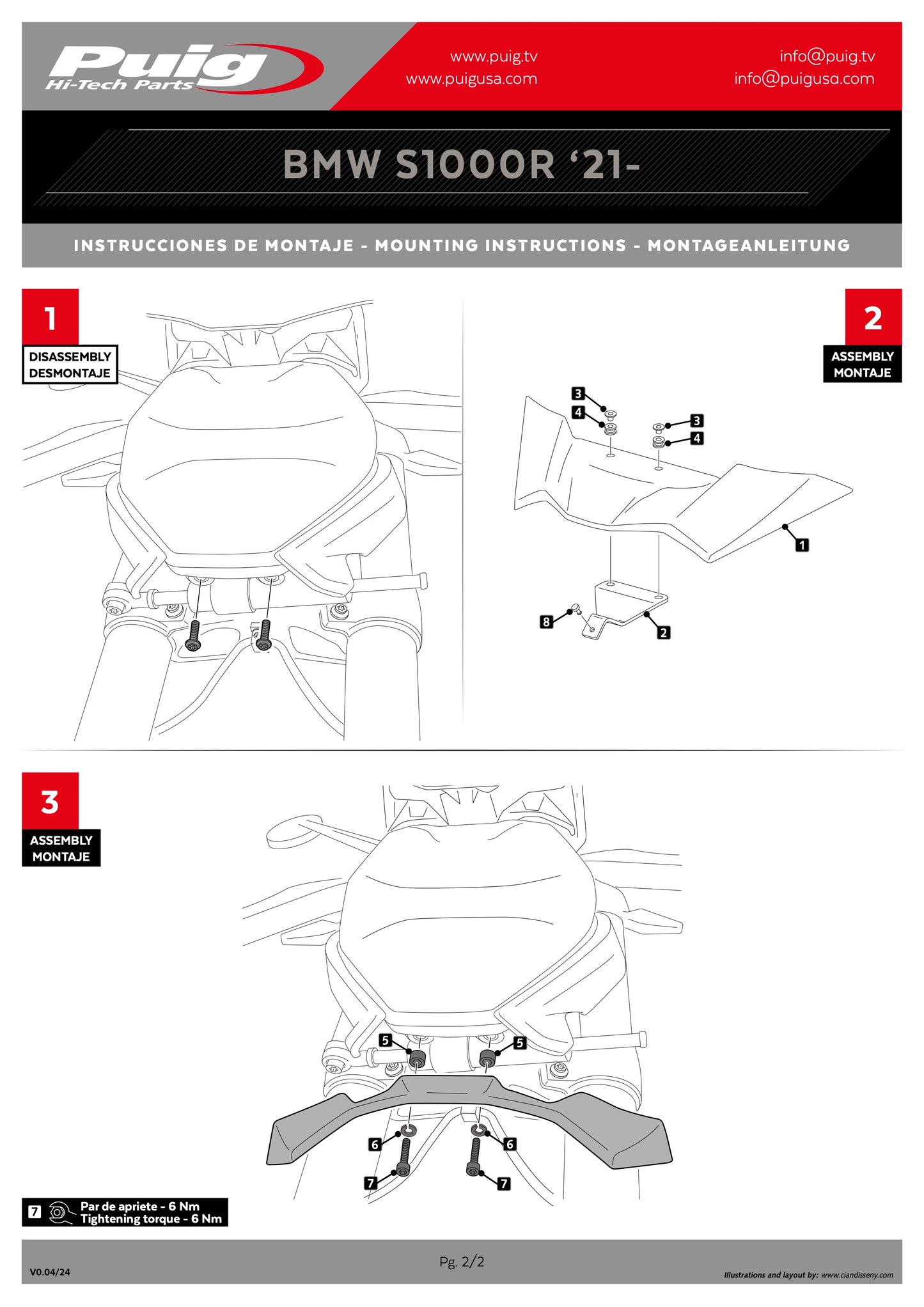 Puig
Hi-Tech Parts

www.puig.tv
www.puigusa.com

info@puig.tv
info@puigusa.com

BMW S1000R '21-

INSTRUCCIONES DE MONTAJE - MOUNTING INSTRUCTIONS - MONTAGEANLEITUNG

1
DISASSEMBLY
DESMONTAJE

2
ASSEMBLY
MONTAJE

3
4
3
4
1
8
2

3
ASSEMBLY
MONTAJE

5
5
6
6
7
7

7 Par de apriete - 6 Nm
Tightening torque - 6 Nm

V0.04/24

Pg. 2/2

Illustrations and layout by: www.ciandisseny.com