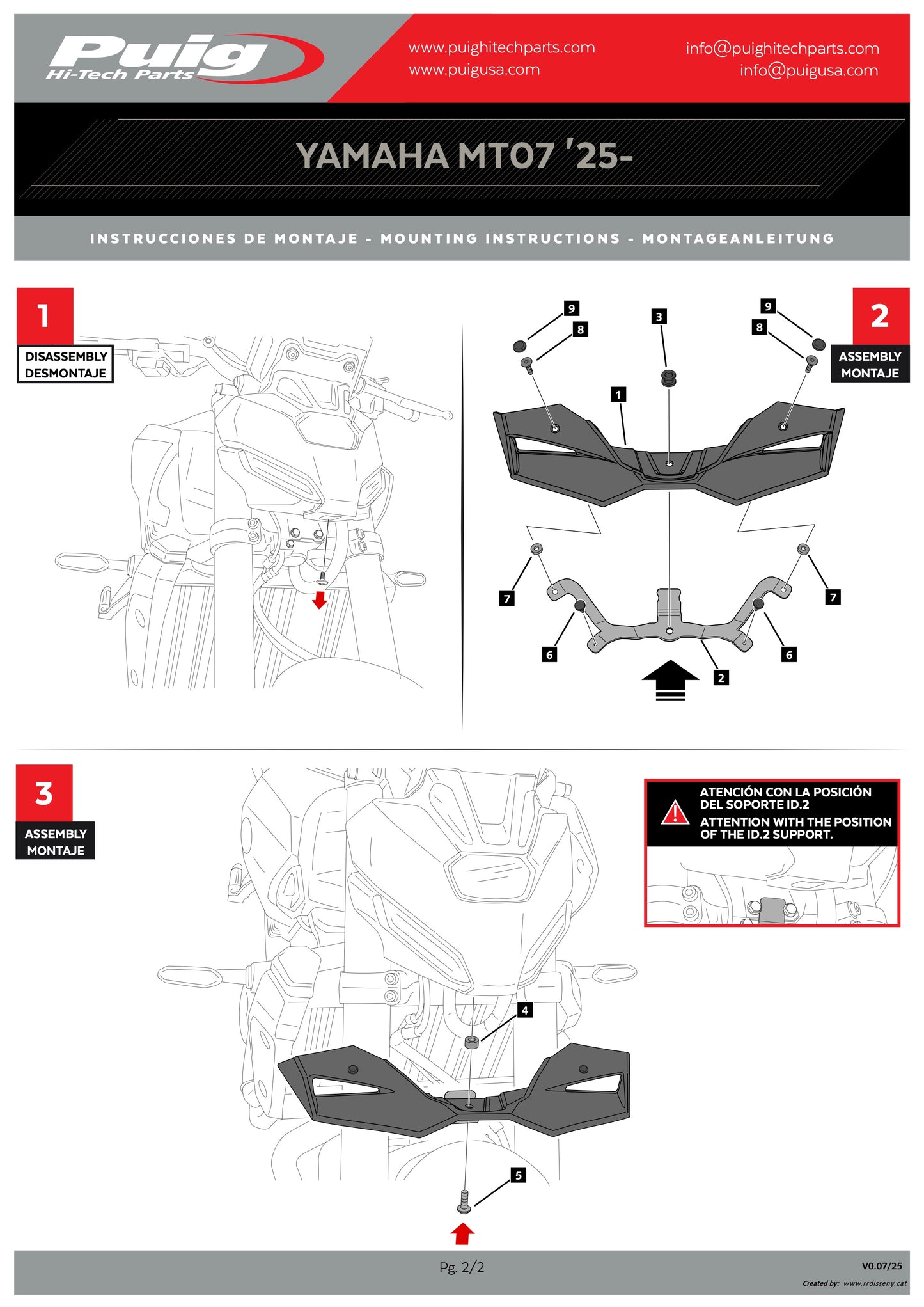 Puig
Hi-Tech Parts

www.puighitechparts.com
www.puigusa.com

info@puighitechparts.com
info@puigusa.com

YAMAHA MT07 '25-

INSTRUCCIONES DE MONTAJE - MOUNTING INSTRUCTIONS - MONTAGEANLEITUNG

1
DISASSEMBLY
DESMONTAJE

2
ASSEMBLY
MONTAJE

9
8
3
9
8
1
7
7
6
6
2

3
ASSEMBLY
MONTAJE

ATENCIÓN CON LA POSICIÓN DEL SOPORTE ID.2
ATTENTION WITH THE POSITION OF THE ID.2 SUPPORT.

4
5

Pg. 2/2

V0.07/25
Created by: www.rrdisseny.cat