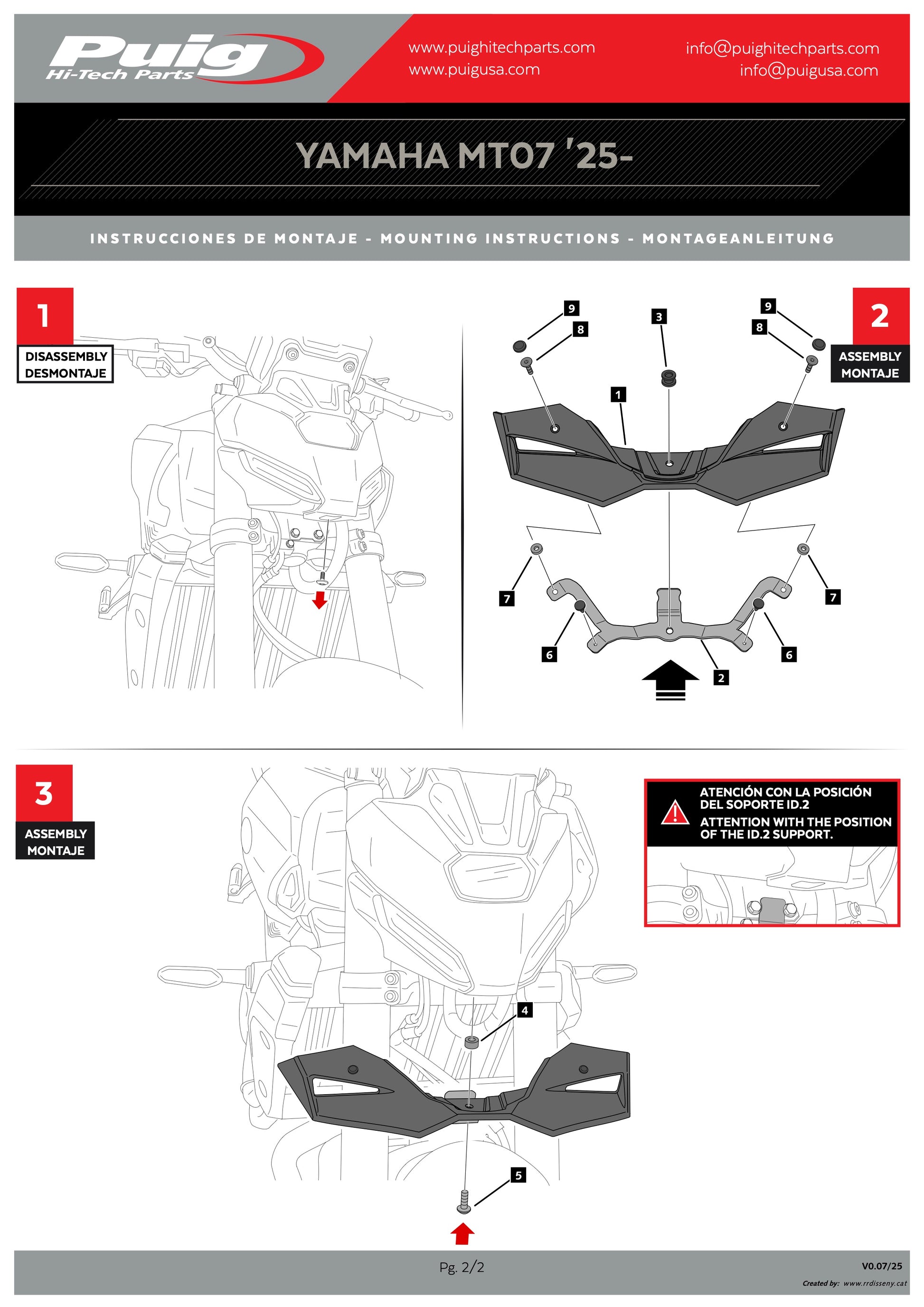 Puig
Hi-Tech Parts

www.puighitechparts.com
www.puigusa.com

info@puighitechparts.com
info@puigusa.com

YAMAHA MT07 '25-

INSTRUCCIONES DE MONTAJE - MOUNTING INSTRUCTIONS - MONTAGEANLEITUNG

1
DISASSEMBLY
DESMONTAJE

2
ASSEMBLY
MONTAJE

9
8
3
9
8
1
7
7
6
6
2

3
ASSEMBLY
MONTAJE

ATENCIÓN CON LA POSICIÓN DEL SOPORTE ID.2
ATTENTION WITH THE POSITION OF THE ID.2 SUPPORT.

4
5

Pg. 2/2

V0.07/25
Created by: www.rrdisseny.cat