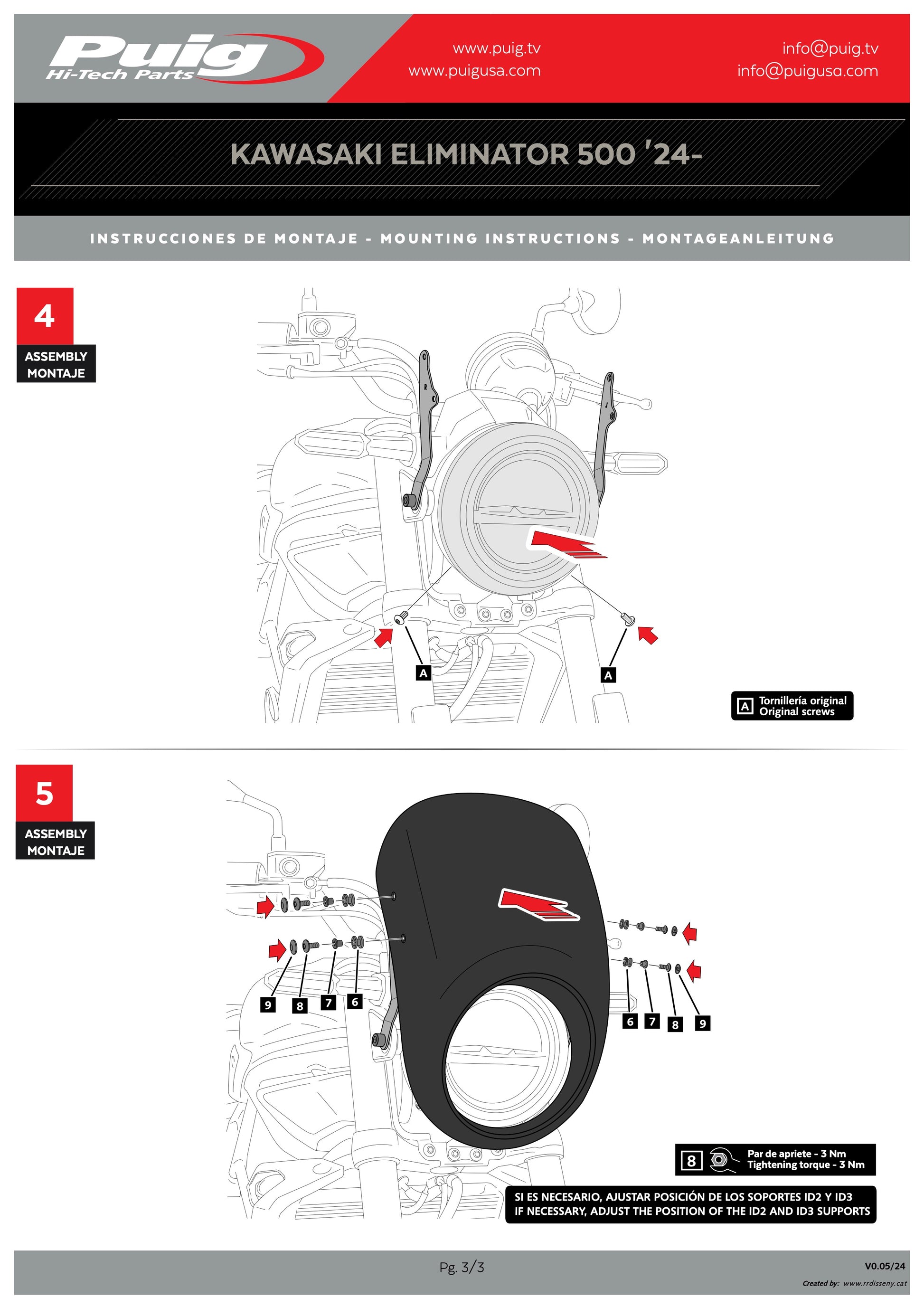 Puig Hi-Tech Parts

www.puig.tv
www.puigusa.com

info@puig.tv
info@puigusa.com

KAWASAKI ELIMINATOR 500 '24-

INSTRUCCIONES DE MONTAJE - MOUNTING INSTRUCTIONS - MONTAGEANLEITUNG

4
ASSEMBLY
MONTAJE

R

L

A

A

A Tornillería original
Original screws

5
ASSEMBLY
MONTAJE

9 8 7 6

6 7 8 9

8 Par de apriete - 3 Nm
Tightening torque - 3 Nm

SI ES NECESARIO, AJUSTAR POSICIÓN DE LOS SOPORTES ID2 Y ID3
IF NECESSARY, ADJUST THE POSITION OF THE ID2 AND ID3 SUPPORTS

Pg. 3/3

V0.05/24

Created by: www.rrdisseny.cat