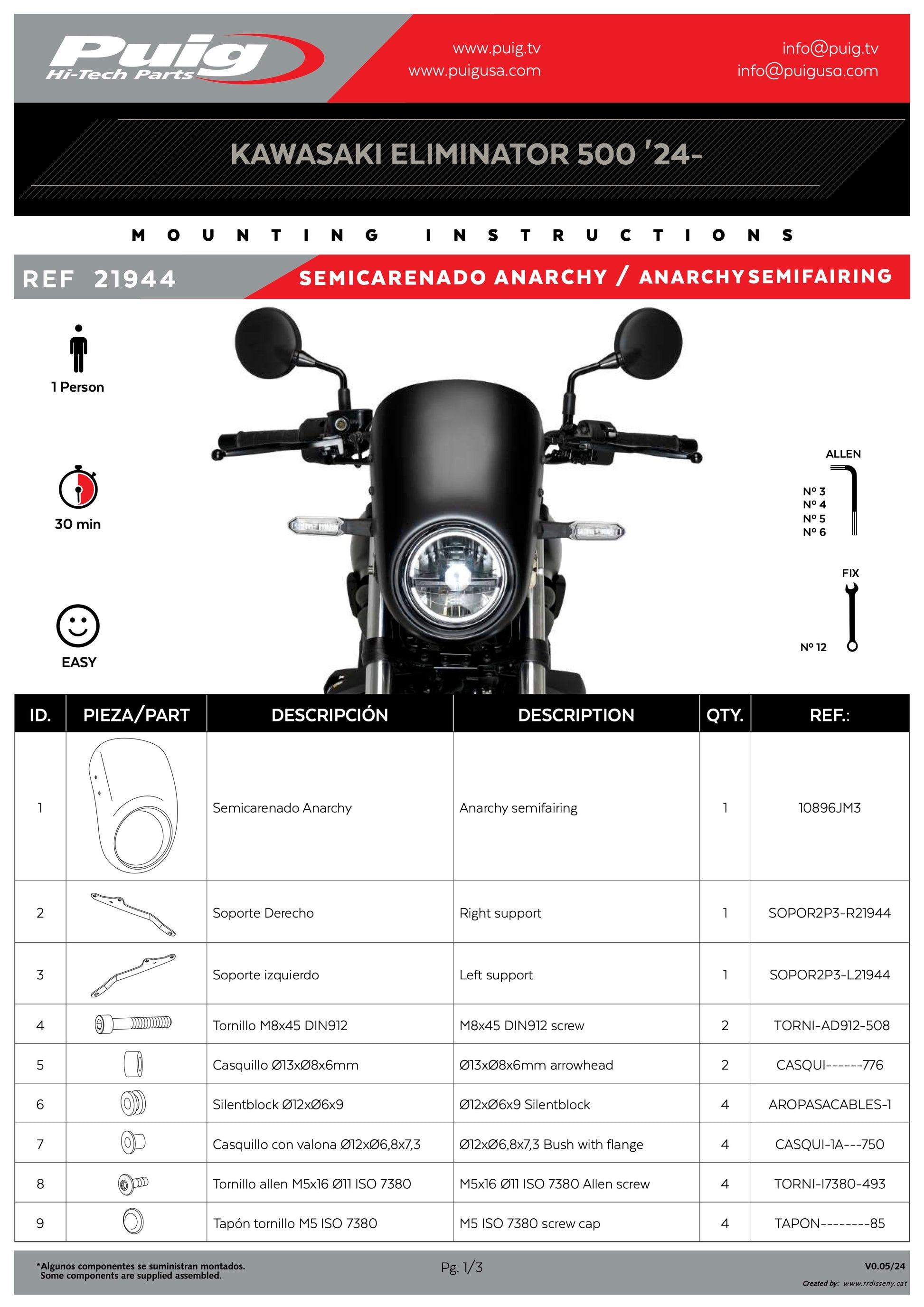 Puig
Hi-Tech Parts

www.puig.tv
www.puigusa.com

info@puig.tv
info@puigusa.com

KAWASAKI ELIMINATOR 500 '24-

MOUNTING INSTRUCTIONS

REF 21944

SEMICARENADO ANARCHY / ANARCHY SEMIFAIRING

1 Person

30 min

EASY

ALLEN
Nº 3
Nº 4
Nº 5
Nº 6

FIX
Nº 12

| ID. | PIEZA/PART | DESCRIPCIÓN | DESCRIPTION | QTY. | REF.: |
|---|---|---|---|---|---|
| 1 | | Semicarenado Anarchy | Anarchy semifairing | 1 | 10896JM3 |
| 2 | | Soporte Derecho | Right support | 1 | SOPOR2P3-R21944 |
| 3 | | Soporte izquierdo | Left support | 1 | SOPOR2P3-L21944 |
| 4 | | Tornillo M8x45 DIN912 | M8x45 DIN912 screw | 2 | TORNI-AD912-508 |
| 5 | | Casquillo Ø13xØ8x6mm | Ø13xØ8x6mm arrowhead | 2 | CASQUI------776 |
| 6 | | Silentblock Ø12xØ6x9 | Ø12xØ6x9 Silentblock | 4 | AROPASACABLES-1 |
| 7 | | Casquillo con valona Ø12xØ6,8x7,3 | Ø12xØ6,8x7,3 Bush with flange | 4 | CASQUI-1A---750 |
| 8 | | Tornillo allen M5x16 Ø11 ISO 7380 | M5x16 Ø11 ISO 7380 Allen screw | 4 | TORNI-I7380-493 |
| 9 | | Tapón tornillo M5 ISO 7380 | M5 ISO 7380 screw cap | 4 | TAPON--------85 |

*Algunos componentes se suministran montados.
Some components are supplied assembled.

Pg. 1/3

V0.05/24
Created by: www.rrdisseny.cat