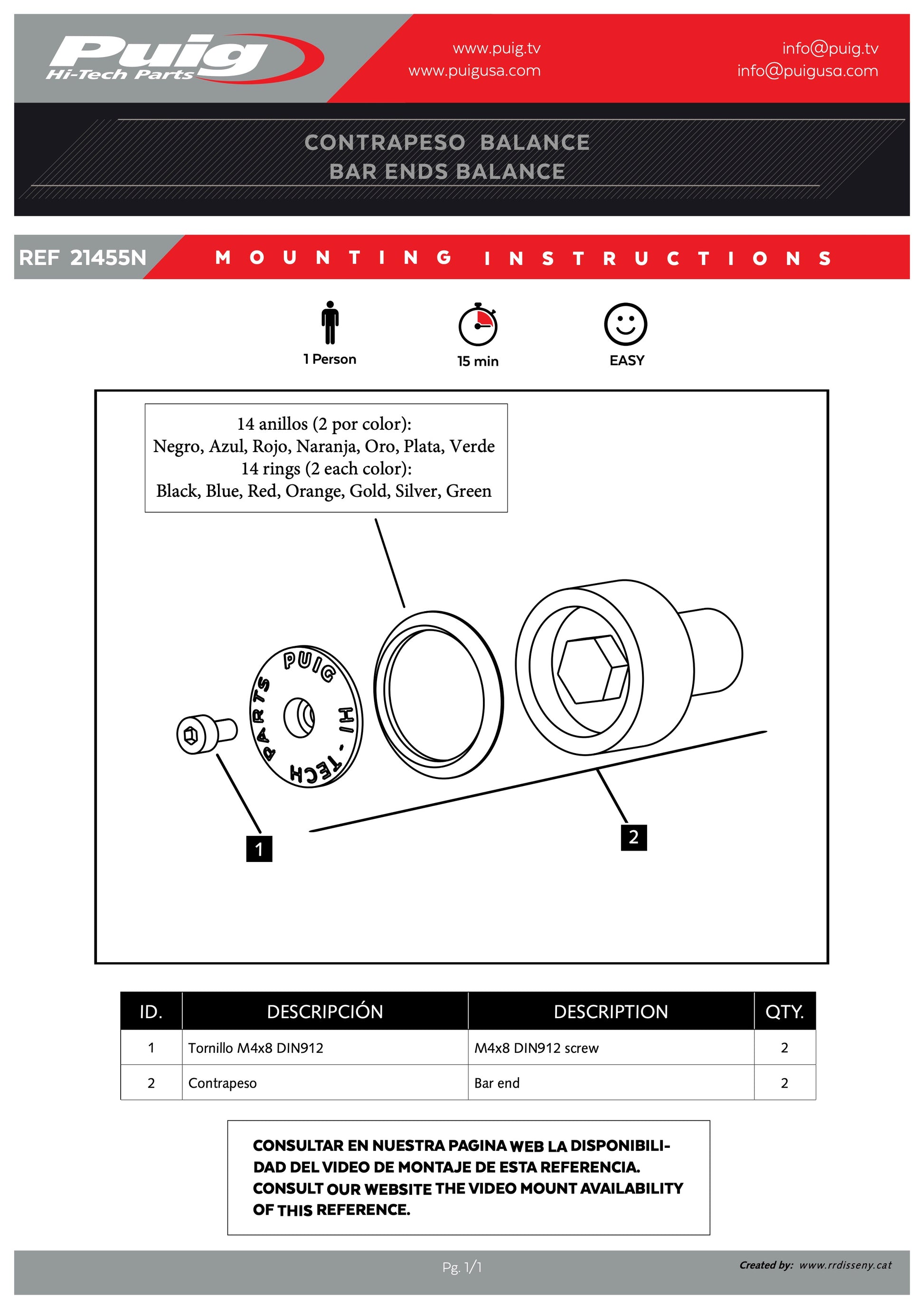 Puig
Hi-Tech Parts

www.puig.tv
www.puigusa.com

info@puig.tv
info@puigusa.com

CONTRAPESO BALANCE
BAR ENDS BALANCE

REF 21455N

MOUNTING INSTRUCTIONS

1 Person

15 min

EASY

14 anillos (2 por color):
Negro, Azul, Rojo, Naranja, Oro, Plata, Verde
14 rings (2 each color):
Black, Blue, Red, Orange, Gold, Silver, Green

PUIG HI-TECH PARTS

1

2

| ID. | DESCRIPCIÓN | DESCRIPTION | QTY. |
|---|---|---|---|
| 1 | Tornillo M4x8 DIN912 | M4x8 DIN912 screw | 2 |
| 2 | Contrapeso | Bar end | 2 |

CONSULTAR EN NUESTRA PAGINA WEB LA DISPONIBILIDAD DEL VIDEO DE MONTAJE DE ESTA REFERENCIA.
CONSULT OUR WEBSITE THE VIDEO MOUNT AVAILABILITY OF THIS REFERENCE.

Pg. 1/1

Created by: www.rrdisseny.cat