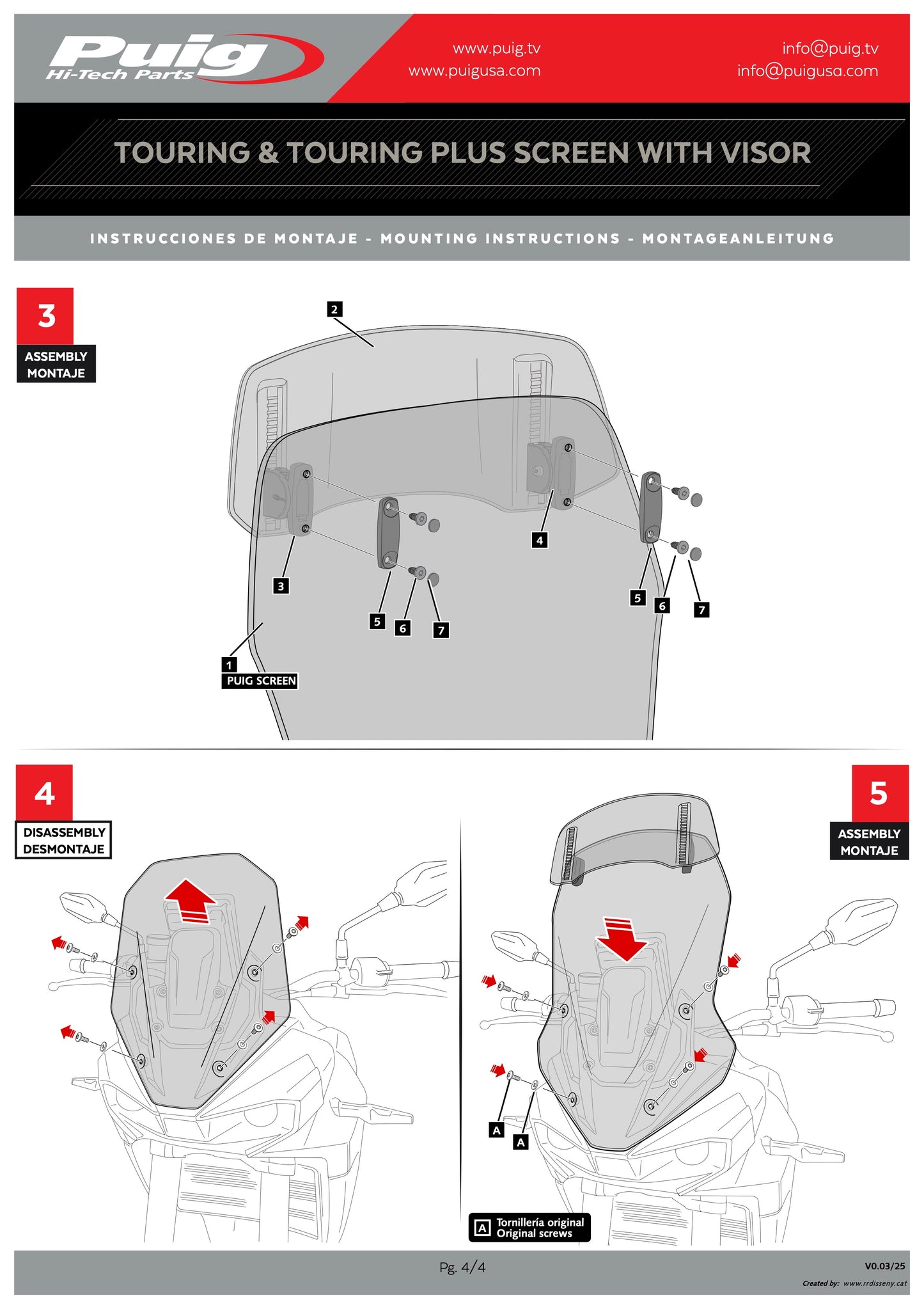 Puig
Hi-Tech Parts

www.puig.tv
www.puigusa.com

info@puig.tv
info@puigusa.com

TOURING & TOURING PLUS SCREEN WITH VISOR

INSTRUCCIONES DE MONTAJE - MOUNTING INSTRUCTIONS - MONTAGEANLEITUNG

3
ASSEMBLY
MONTAJE

2
4
3
5
6
7
5
6
7
1
PUIG SCREEN

4
DISASSEMBLY
DESMONTAJE

5
ASSEMBLY
MONTAJE

A
A

A Tornillería original
Original screws

Pg. 4/4

V0.03/25
Created by: www.rrdisseny.cat