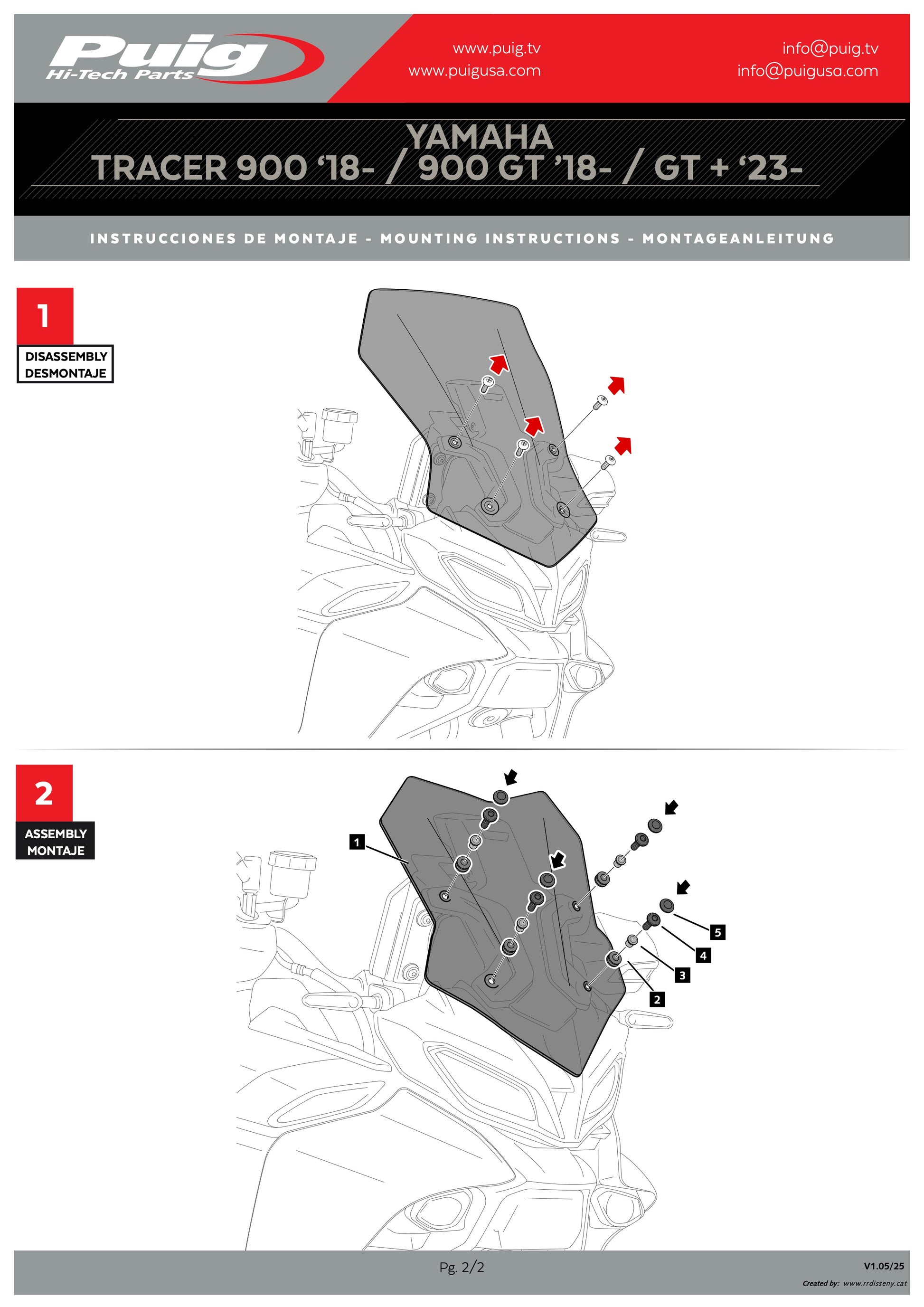 Puig
Hi-Tech Parts

www.puig.tv
www.puigusa.com

info@puig.tv
info@puigusa.com

YAMAHA
TRACER 900 ‘18- / 900 GT ’18- / GT + ‘23-

INSTRUCCIONES DE MONTAJE - MOUNTING INSTRUCTIONS - MONTAGEANLEITUNG

1
DISASSEMBLY
DESMONTAJE

2
ASSEMBLY
MONTAJE

1
5
4
3
2

Pg. 2/2

V1.05/25

Created by: www.rrdisseny.cat