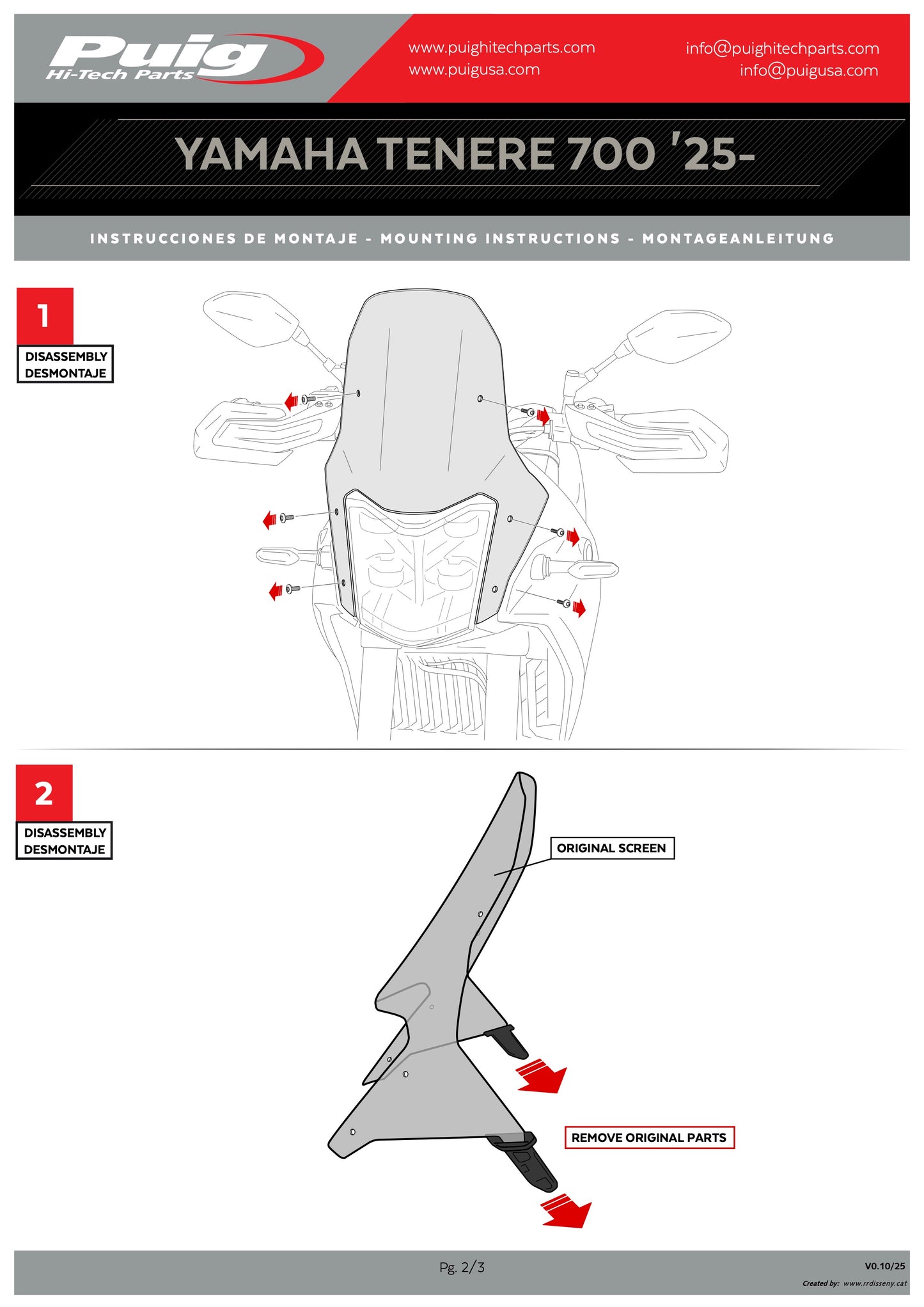 Puig
Hi-Tech Parts

www.puighitechparts.com
www.puigusa.com

info@puighitechparts.com
info@puigusa.com

YAMAHA TENERE 700 '25-

INSTRUCCIONES DE MONTAJE - MOUNTING INSTRUCTIONS - MONTAGEANLEITUNG

1
DISASSEMBLY
DESMONTAJE

2
DISASSEMBLY
DESMONTAJE

ORIGINAL SCREEN

REMOVE ORIGINAL PARTS

Pg. 2/3

V0.10/25

Created by: www.rrdisseny.cat