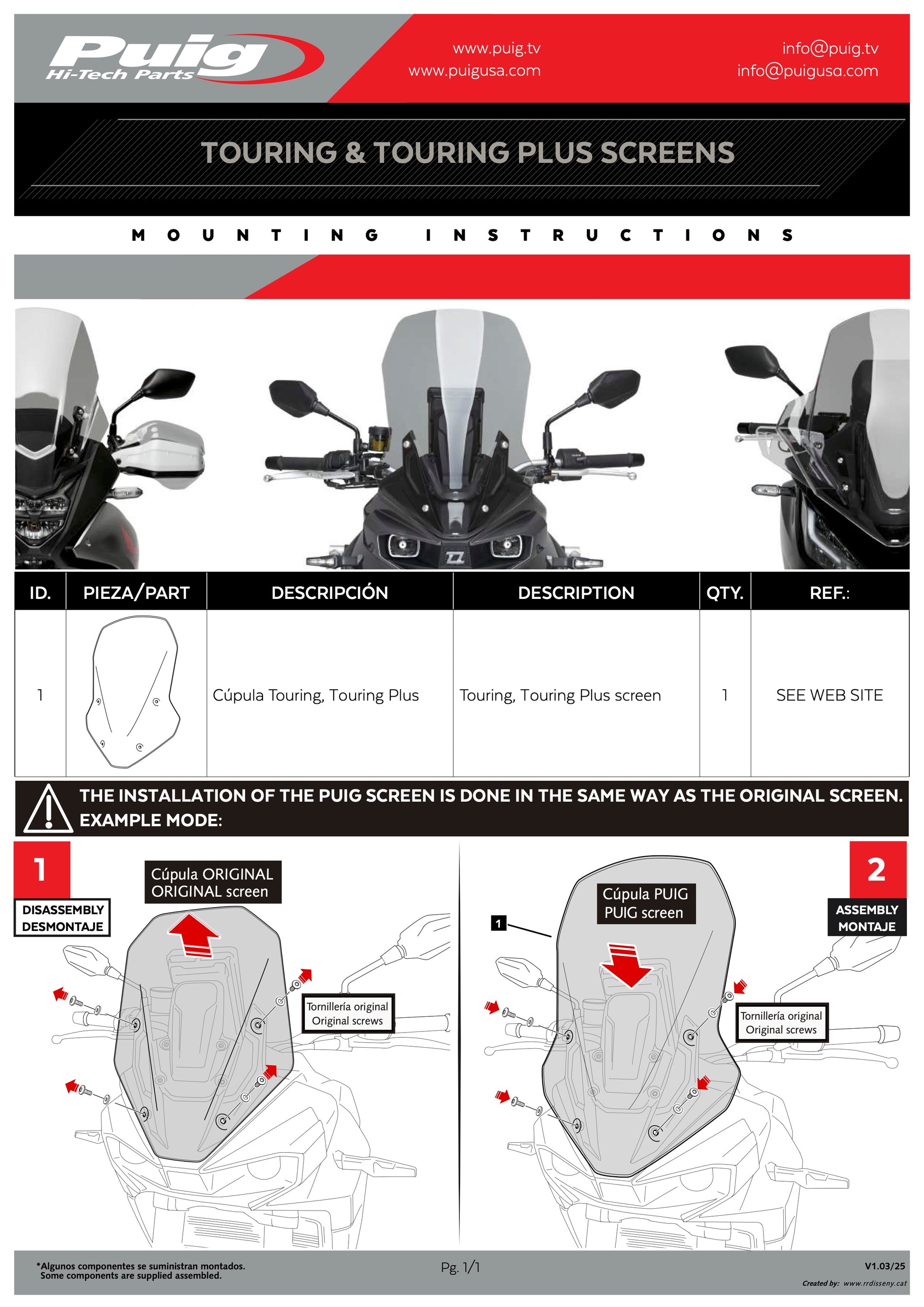 Puig
Hi-Tech Parts

www.puig.tv
www.puigusa.com

info@puig.tv
info@puigusa.com

TOURING & TOURING PLUS SCREENS

MOUNTING INSTRUCTIONS

| ID. | PIEZA/PART | DESCRIPCIÓN | DESCRIPTION | QTY. | REF.: |
|---|---|---|---|---|---|
| 1 | | Cúpula Touring, Touring Plus | Touring, Touring Plus screen | 1 | SEE WEB SITE |

THE INSTALLATION OF THE PUIG SCREEN IS DONE IN THE SAME WAY AS THE ORIGINAL SCREEN. EXAMPLE MODE:

1
DISASSEMBLY
DESMONTAJE

Cúpula ORIGINAL
ORIGINAL screen

Tornillería original
Original screws

2
ASSEMBLY
MONTAJE

Cúpula PUIG
PUIG screen

1

Tornillería original
Original screws

*Algunos componentes se suministran montados.
Some components are supplied assembled.

Pg. 1/1

V1.03/25

Created by: www.rrdisseny.cat