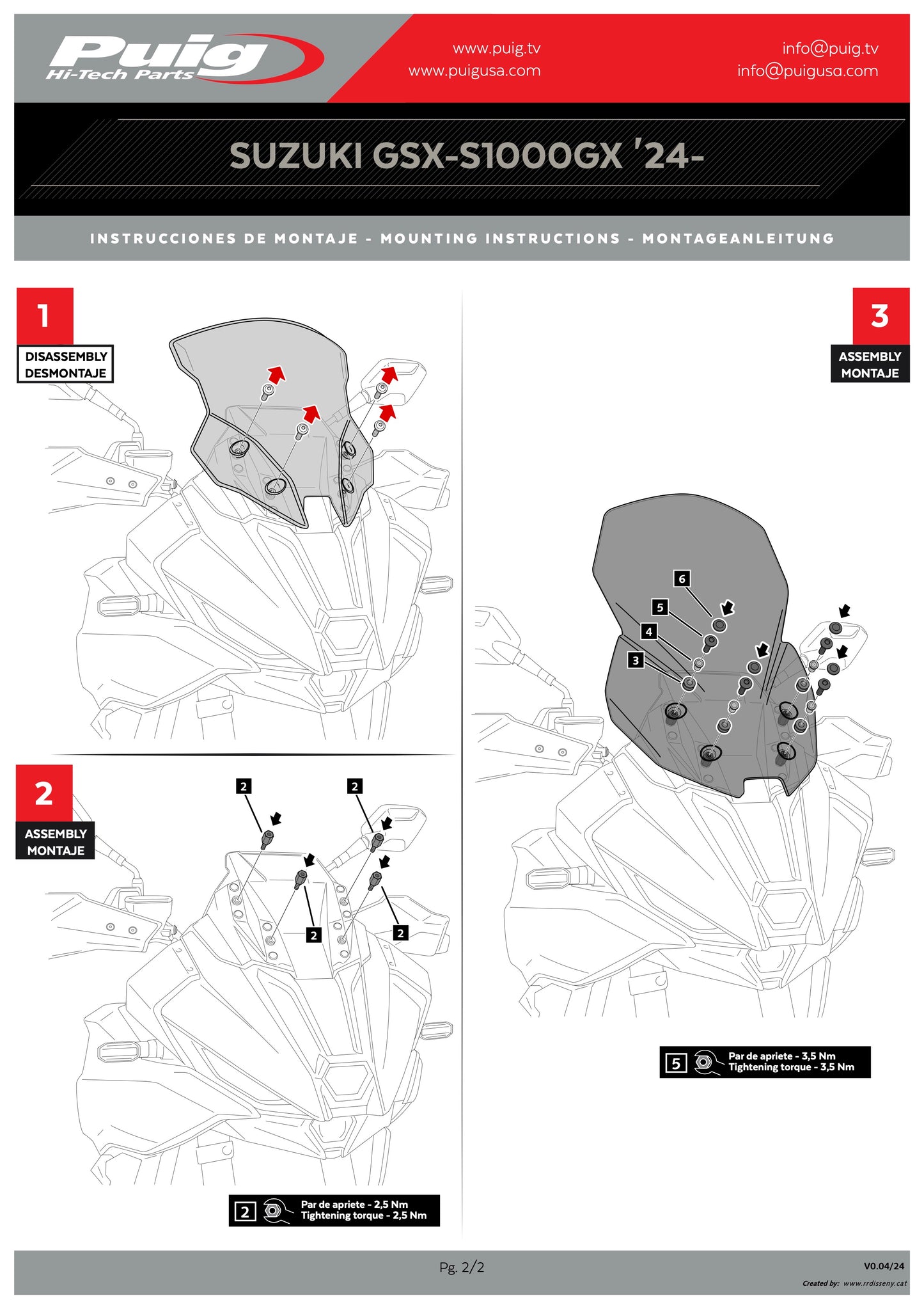 Puig
Hi-Tech Parts

www.puig.tv
www.puigusa.com

info@puig.tv
info@puigusa.com

SUZUKI GSX-S1000GX '24-

INSTRUCCIONES DE MONTAJE - MOUNTING INSTRUCTIONS - MONTAGEANLEITUNG

1
DISASSEMBLY
DESMONTAJE

2
ASSEMBLY
MONTAJE

2
2
2
2

2 Par de apriete - 2,5 Nm
Tightening torque - 2,5 Nm

3
ASSEMBLY
MONTAJE

6
5
4
3

5 Par de apriete - 3,5 Nm
Tightening torque - 3,5 Nm

Pg. 2/2

V0.04/24
Created by: www.rrdisseny.cat