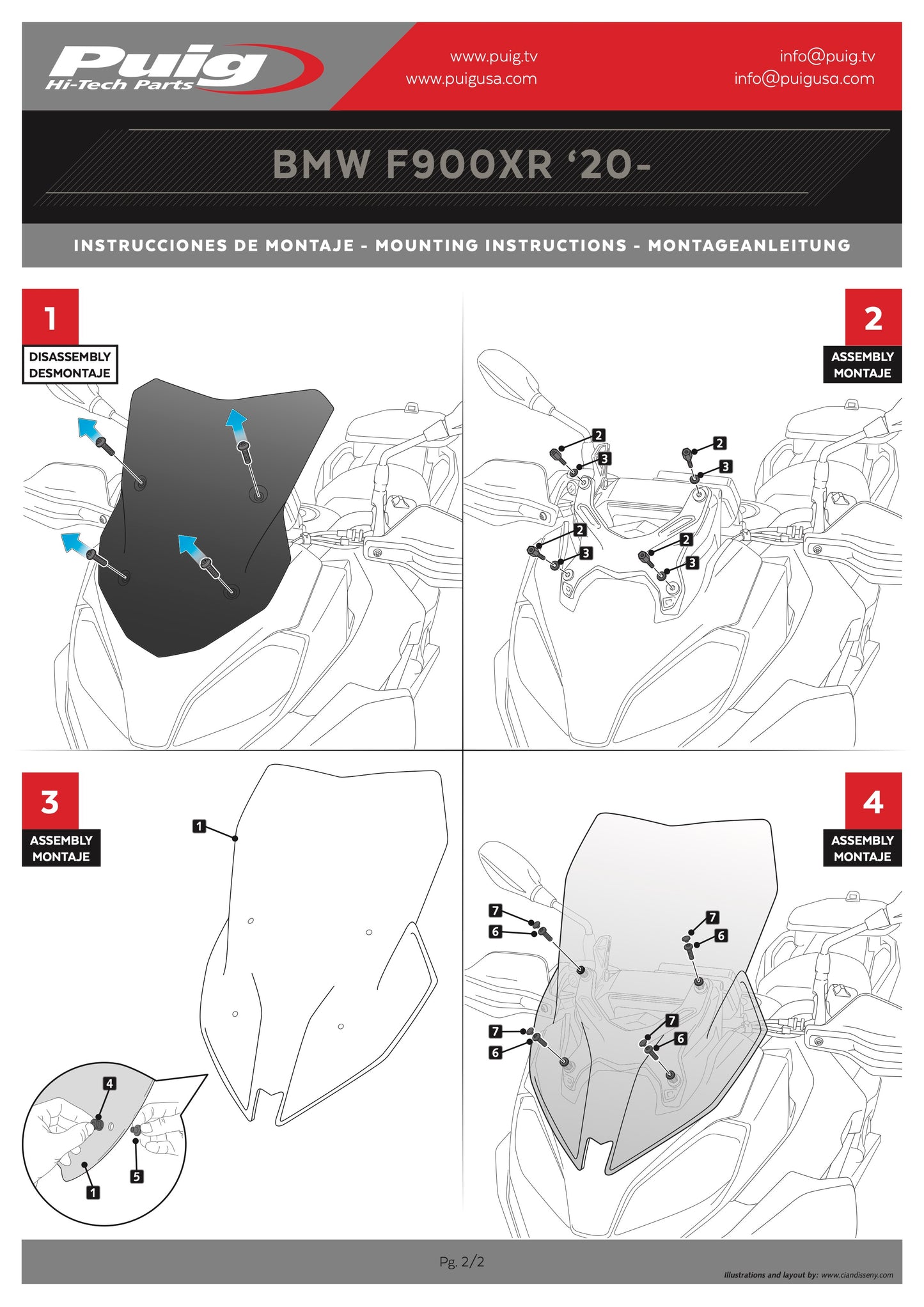 Puig
Hi-Tech Parts

www.puig.tv
www.puigusa.com

info@puig.tv
info@puigusa.com

BMW F900XR '20-

INSTRUCCIONES DE MONTAJE - MOUNTING INSTRUCTIONS - MONTAGEANLEITUNG

1
DISASSEMBLY
DESMONTAJE

2
ASSEMBLY
MONTAJE

2
3
2
3
2
3
2
3

3
ASSEMBLY
MONTAJE

1
4
5
1

4
ASSEMBLY
MONTAJE

7
6
7
6
7
6
7
6

Pg. 2/2

Illustrations and layout by: www.ciandisseny.com