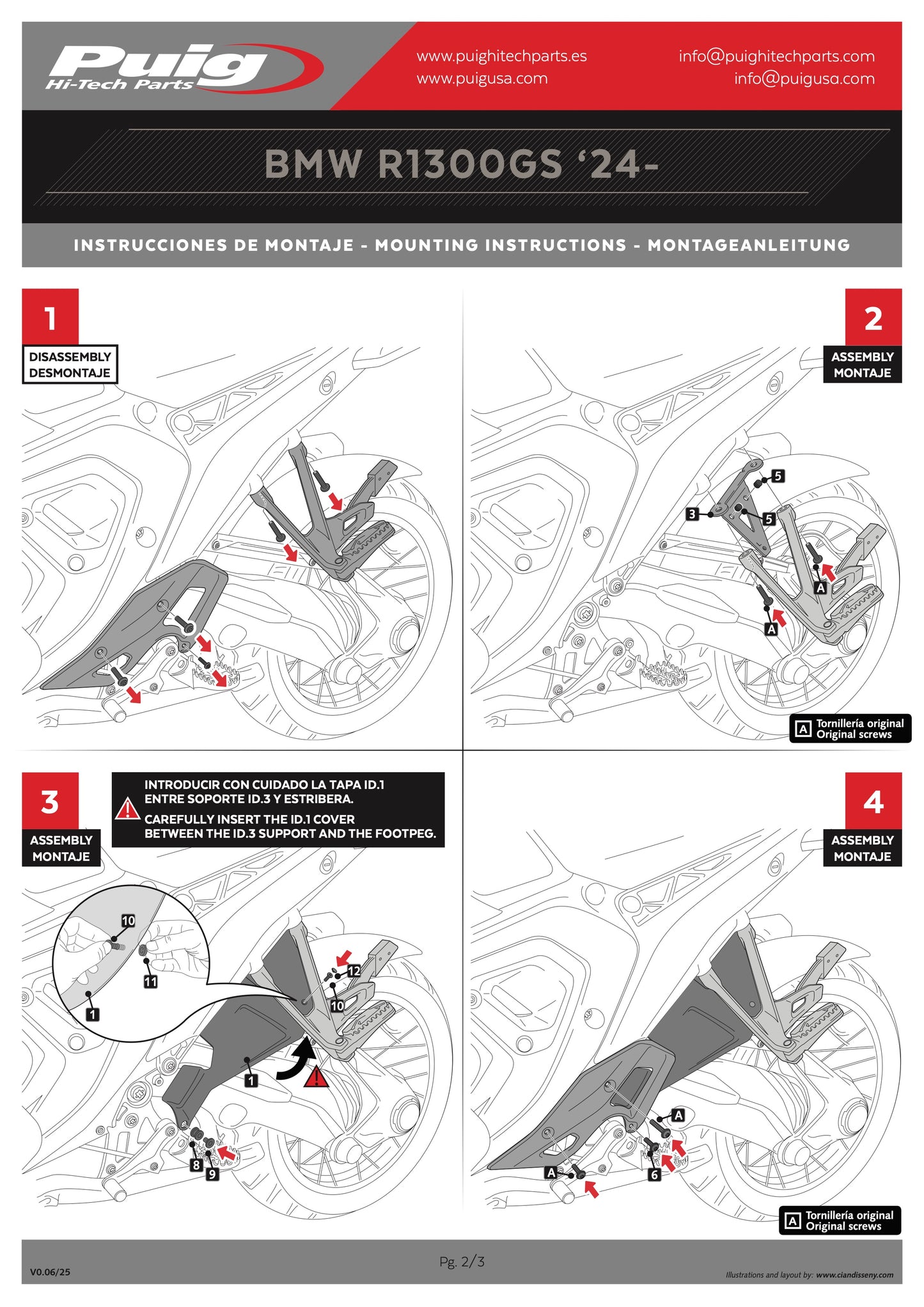 Puig
Hi-Tech Parts

www.puighitechparts.es
www.puigusa.com

info@puighitechparts.com
info@puigusa.com

BMW R1300GS '24-

INSTRUCCIONES DE MONTAJE - MOUNTING INSTRUCTIONS - MONTAGEANLEITUNG

1
DISASSEMBLY
DESMONTAJE

2
ASSEMBLY
MONTAJE

5
3
5
A
A

A Tornillería original
Original screws

3
ASSEMBLY
MONTAJE

INTRODUCIR CON CUIDADO LA TAPA ID.1 ENTRE SOPORTE ID.3 Y ESTRIBERA.
CAREFULLY INSERT THE ID.1 COVER BETWEEN THE ID.3 SUPPORT AND THE FOOTPEG.

10
11
1
12
10
1
8
9

4
ASSEMBLY
MONTAJE

A
A
6

A Tornillería original
Original screws

V0.06/25
Pg. 2/3
Illustrations and layout by: www.ciandisseny.com