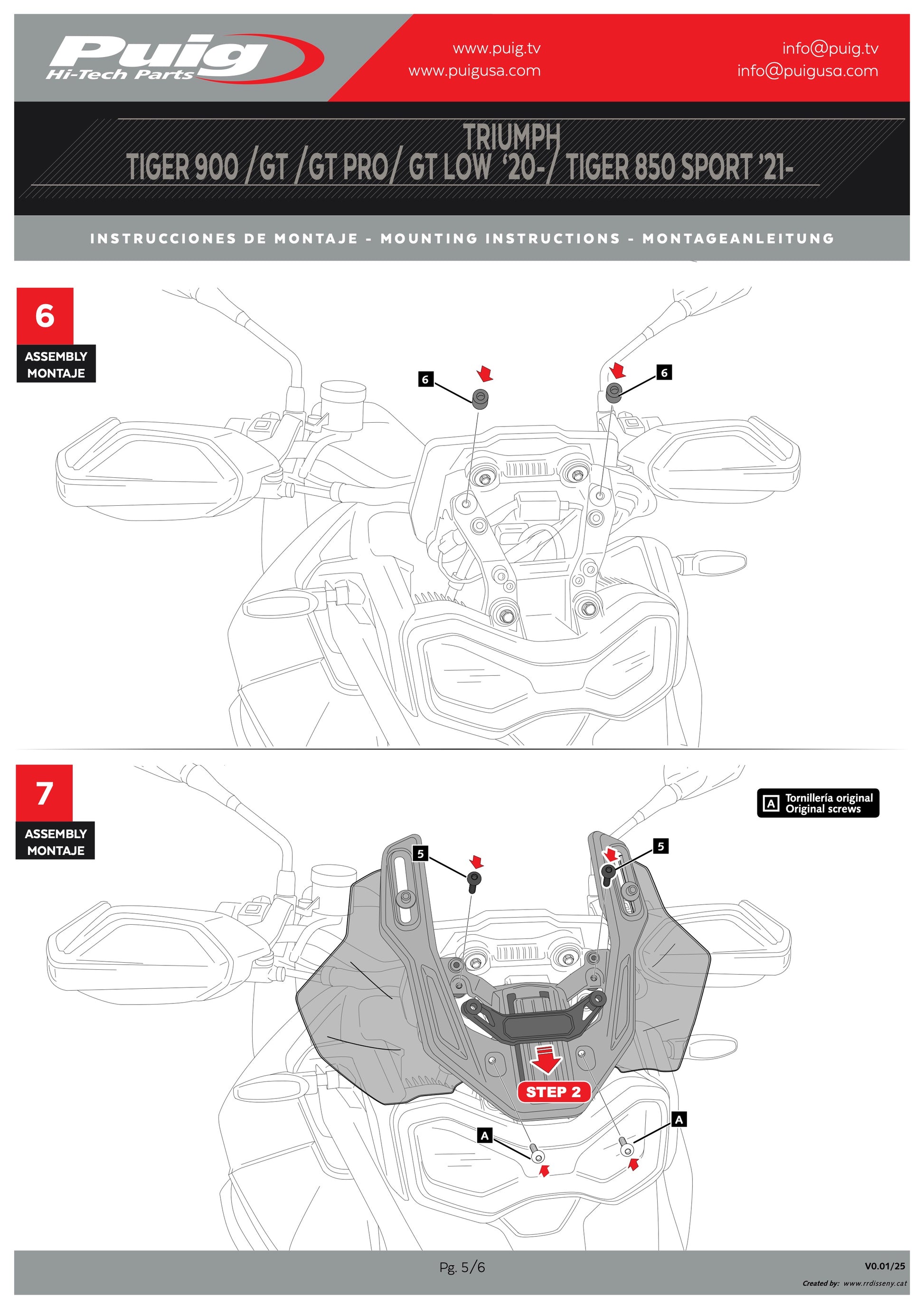 Puig
Hi-Tech Parts

www.puig.tv
www.puigusa.com

info@puig.tv
info@puigusa.com

TRIUMPH
TIGER 900 /GT /GT PRO/ GT LOW '20-/ TIGER 850 SPORT '21-

INSTRUCCIONES DE MONTAJE - MOUNTING INSTRUCTIONS - MONTAGEANLEITUNG

6
ASSEMBLY
MONTAJE

6
6

7
ASSEMBLY
MONTAJE

A Tornillería original
Original screws

5
5
STEP 2
A
A

Pg. 5/6

V0.01/25
Created by: www.rrdisseny.cat